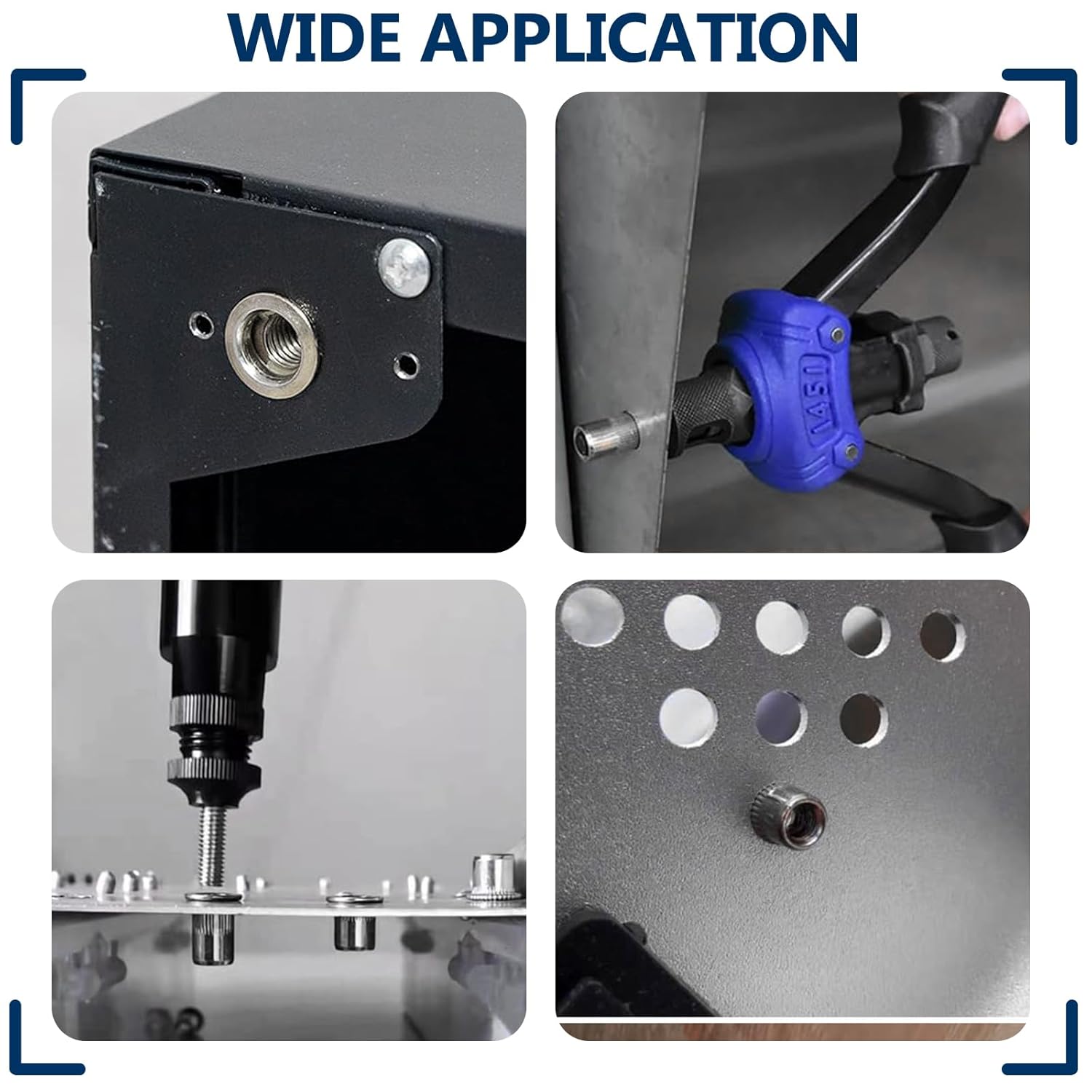 WIDE APPLICATION

1450