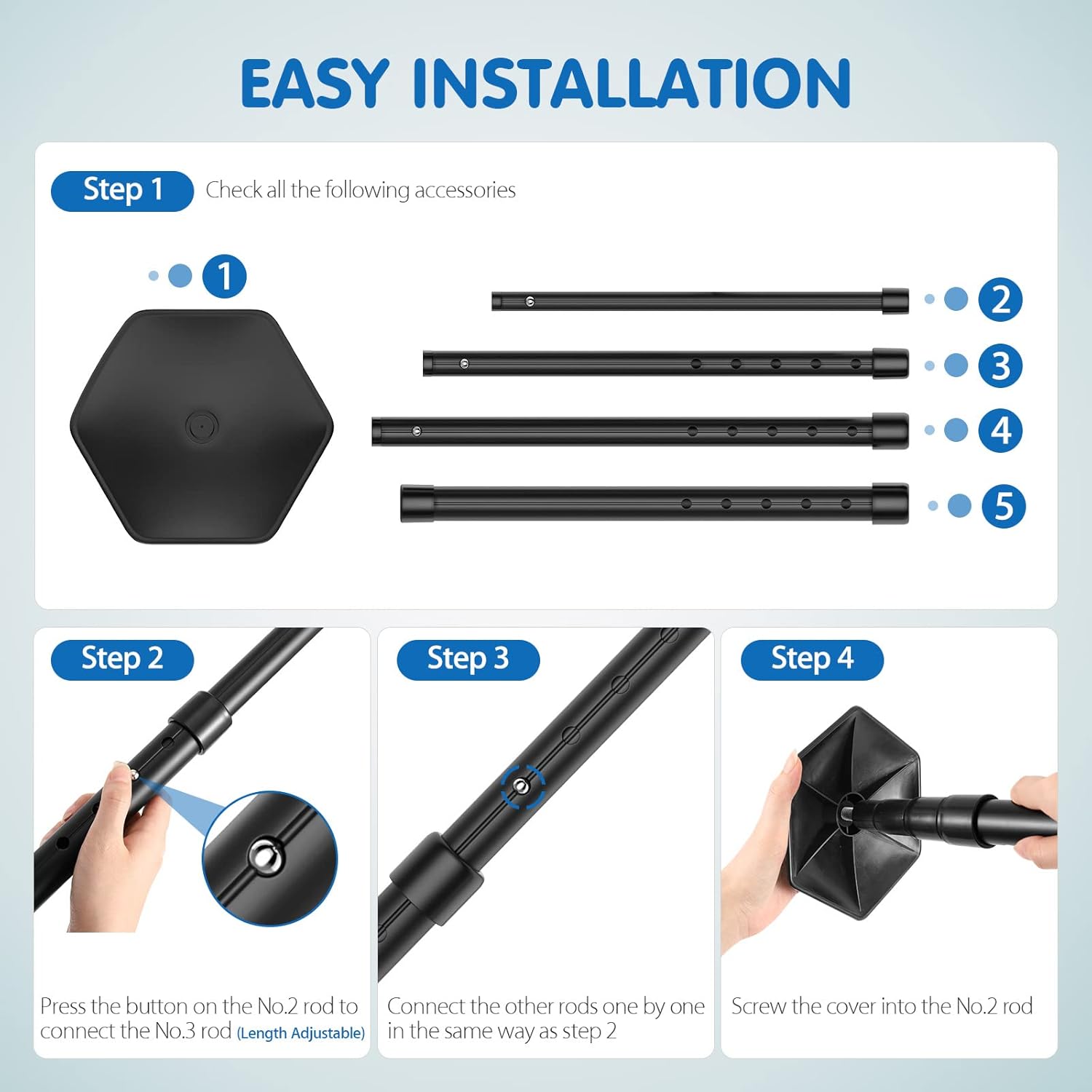 EASY INSTALLATION

Step 1 Check all the following accessories

1

2

3

4

5

Step 2

Press the button on the No.2 rod to connect the No.3 rod (Length Adjustable)

Step 3

Connect the other rods one by one in the same way as step 2

Step 4

Screw the cover into the No.2 rod