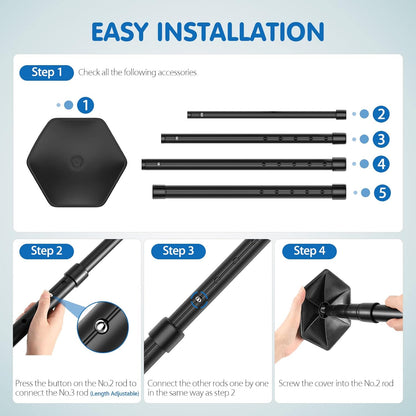 EASY INSTALLATION

Step 1 Check all the following accessories

1

2

3

4

5

Step 2

Press the button on the No.2 rod to connect the No.3 rod (Length Adjustable)

Step 3

Connect the other rods one by one in the same way as step 2

Step 4

Screw the cover into the No.2 rod