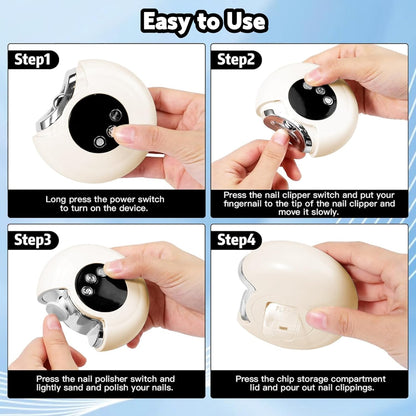 Easy to Use

Step1

Long press the power switch to turn on the device.

Step2

Press the nail clipper switch and put your fingernail to the tip of the nail clipper and move it slowly.

Step3

Press the nail polisher switch and lightly sand and polish your nails.

Step4

Press the chip storage compartment lid and pour out nail clippings.