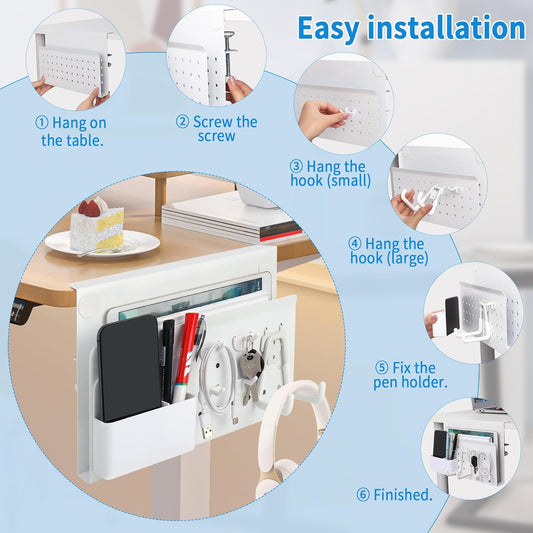 Easy installation

① Hang on the table.

② Screw the screw

③ Hang the hook (small)

④ Hang the hook (large)

⑤ Fix the pen holder.

⑥ Finished.