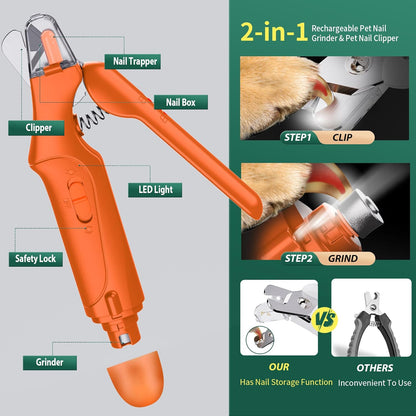 Nail Trapper

Nail Box

Clipper

LED Light

Safety Lock

Grinder

2-in-1 Rechargeable Pet Nail Grinder & Pet Nail Clipper

STEP1 CLIP

STEP2 GRIND

VS

OUR
Has Nail Storage Function

OTHERS
Inconvenient To Use