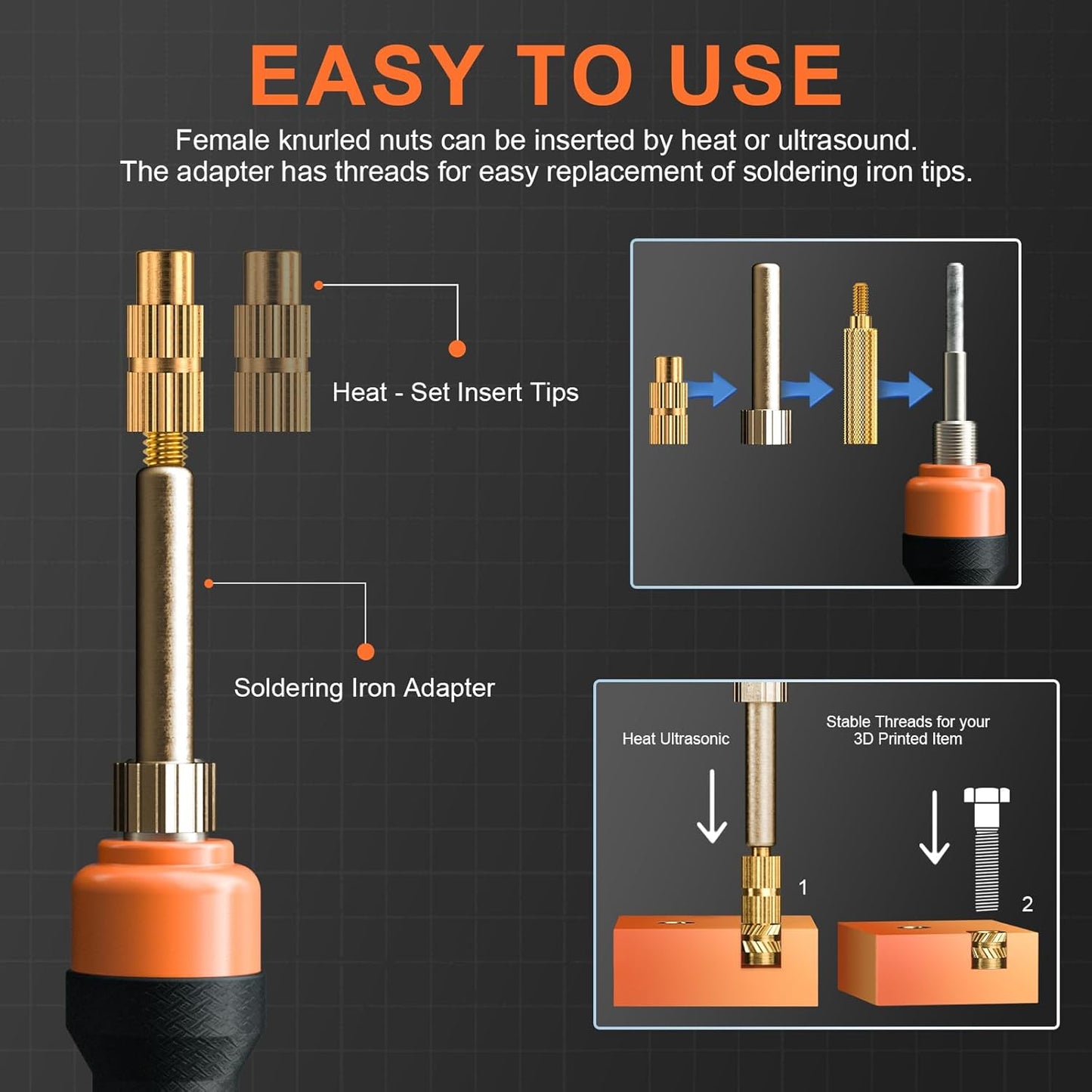 EASY TO USE

Female knurled nuts can be inserted by heat or ultrasound. The adapter has threads for easy replacement of soldering iron tips.

Heat - Set Insert Tips

Soldering Iron Adapter

Heat Ultrasonic

Stable Threads for your 3D Printed Item

1

2