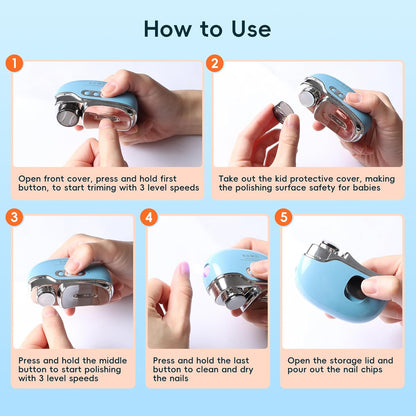 How to Use

1

Open front cover, press and hold first button, to start triming with 3 level speeds

2

Take out the kid protective cover, making the polishing surface safety for babies

3

Press and hold the middle button to start polishing with 3 level speeds

4

Press and hold the last button to clean and dry the nails

5

Open the storage lid and pour out the nail chips