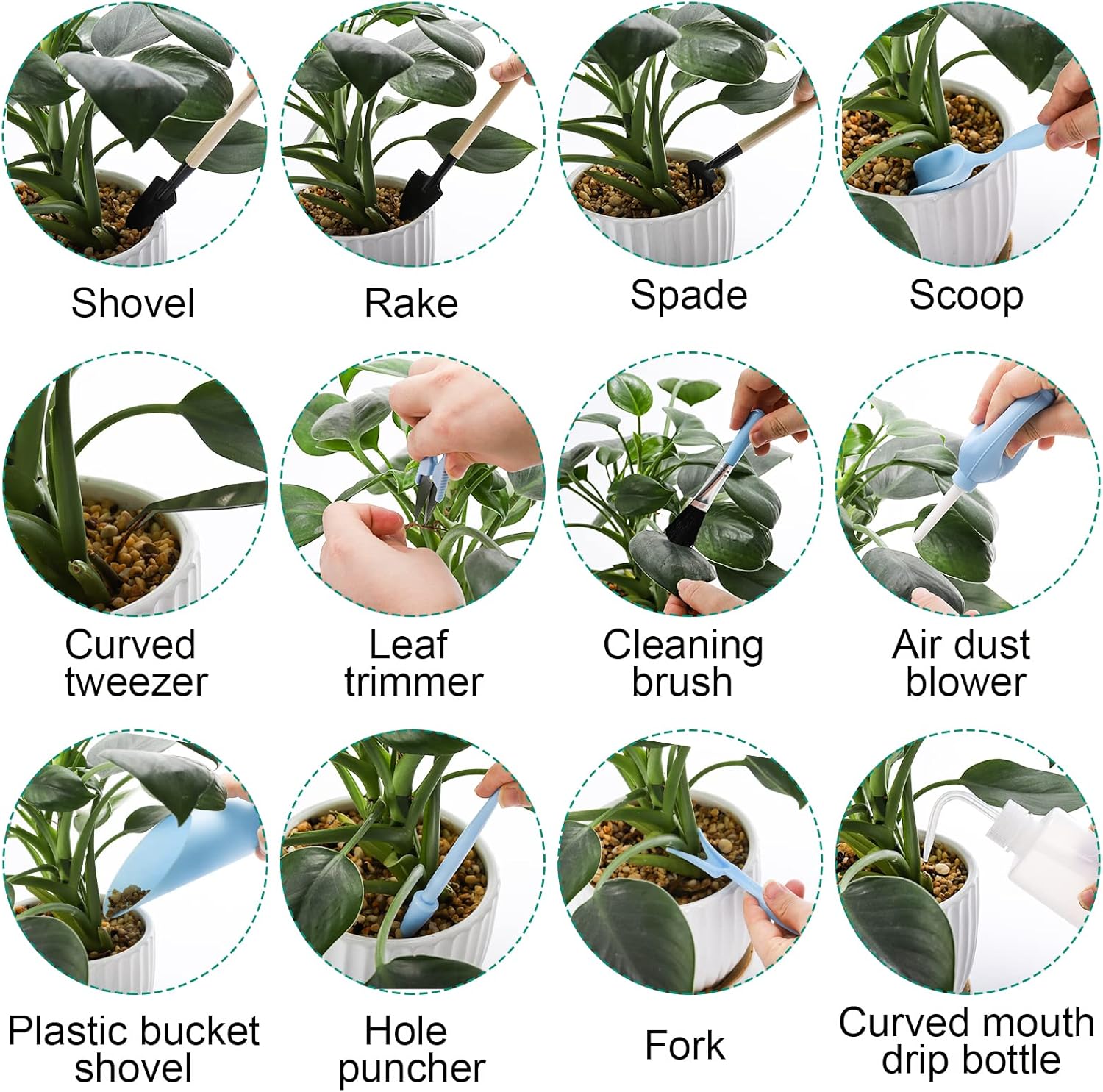 Shovel

Rake

Spade

Scoop

Curved tweezer

Leaf trimmer

Cleaning brush

Air dust blower

Plastic bucket shovel

Hole puncher

Fork

Curved mouth drip bottle