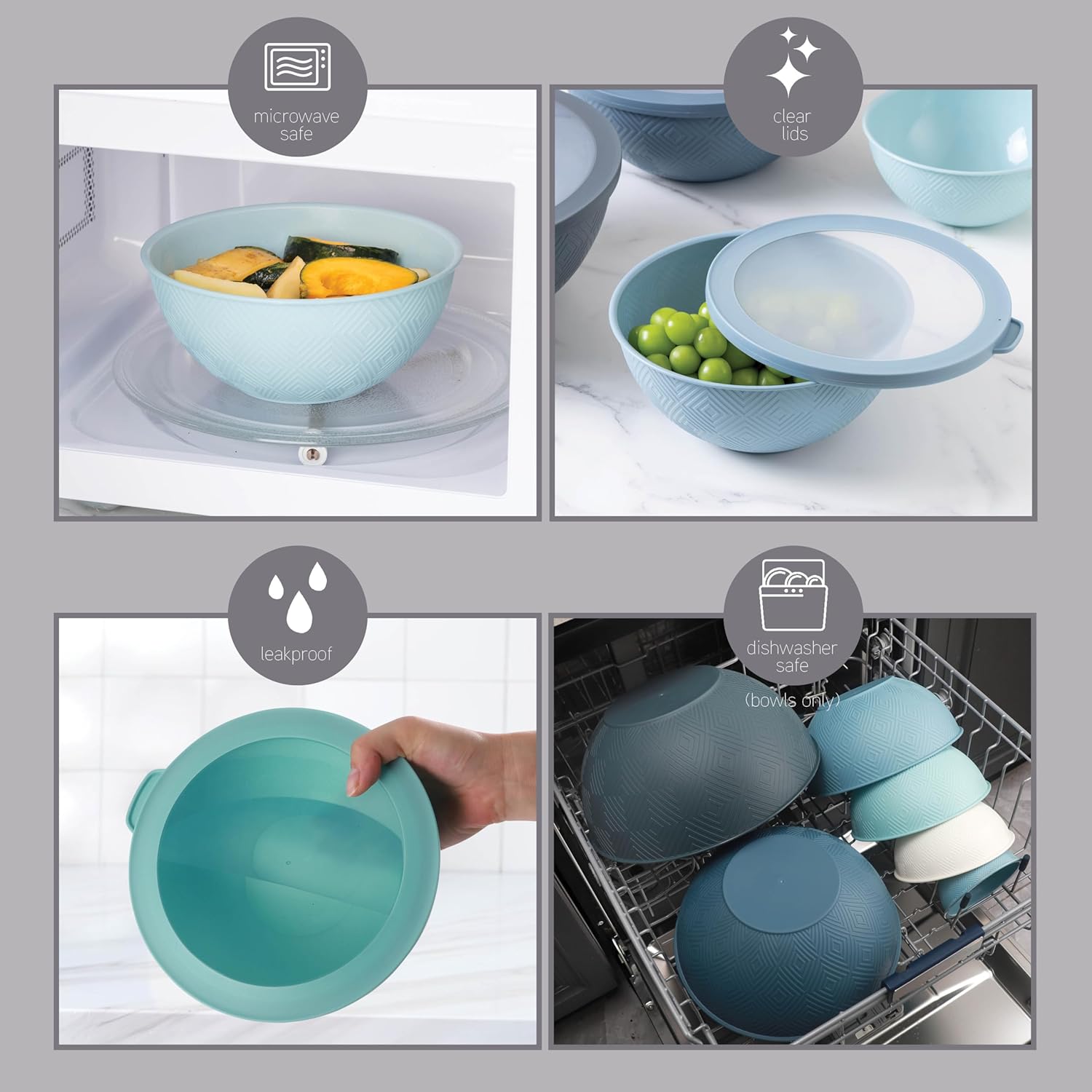 microwave safe

clear lids

leakproof

dishwasher safe
(bowls only)