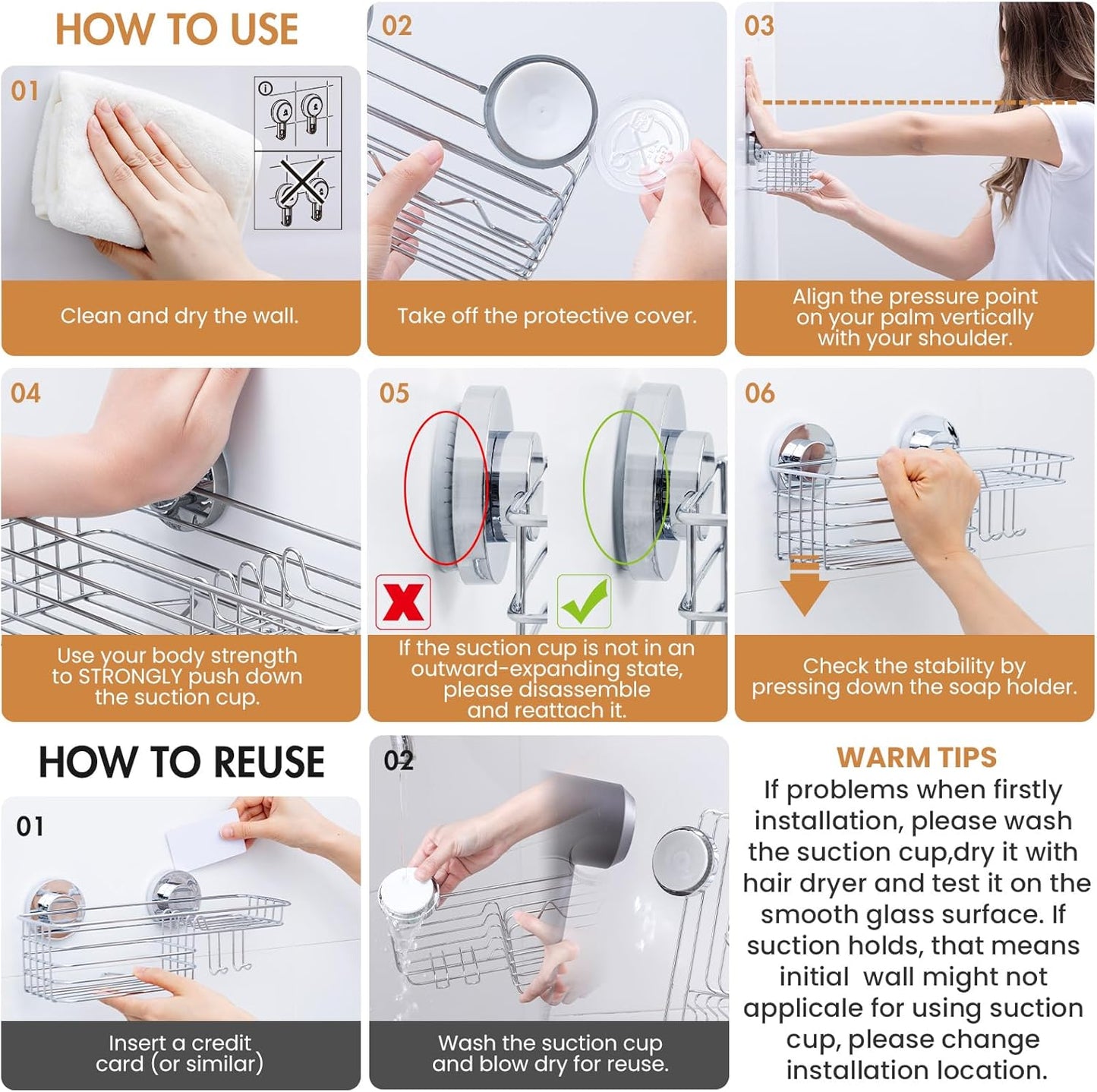 HOW TO USE

01

Clean and dry the wall.

02

Take off the protective cover.

03

Align the pressure point on your palm vertically with your shoulder.

04

Use your body strength to STRONGLY push down the suction cup.

05

If the suction cup is not in an outward-expanding state, please disassemble and reattach it.

06

Check the stability by pressing down the soap holder.

HOW TO REUSE

01

Insert a credit card (or similar)

02

Wash the suction cup and blow dry for reuse.

WARM TIPS

If problems when firstly installation, please wash the suction cup,dry it with hair dryer and test it on the smooth glass surface. If suction holds, that means initial wall might not applicale for using suction cup, please change installation location.