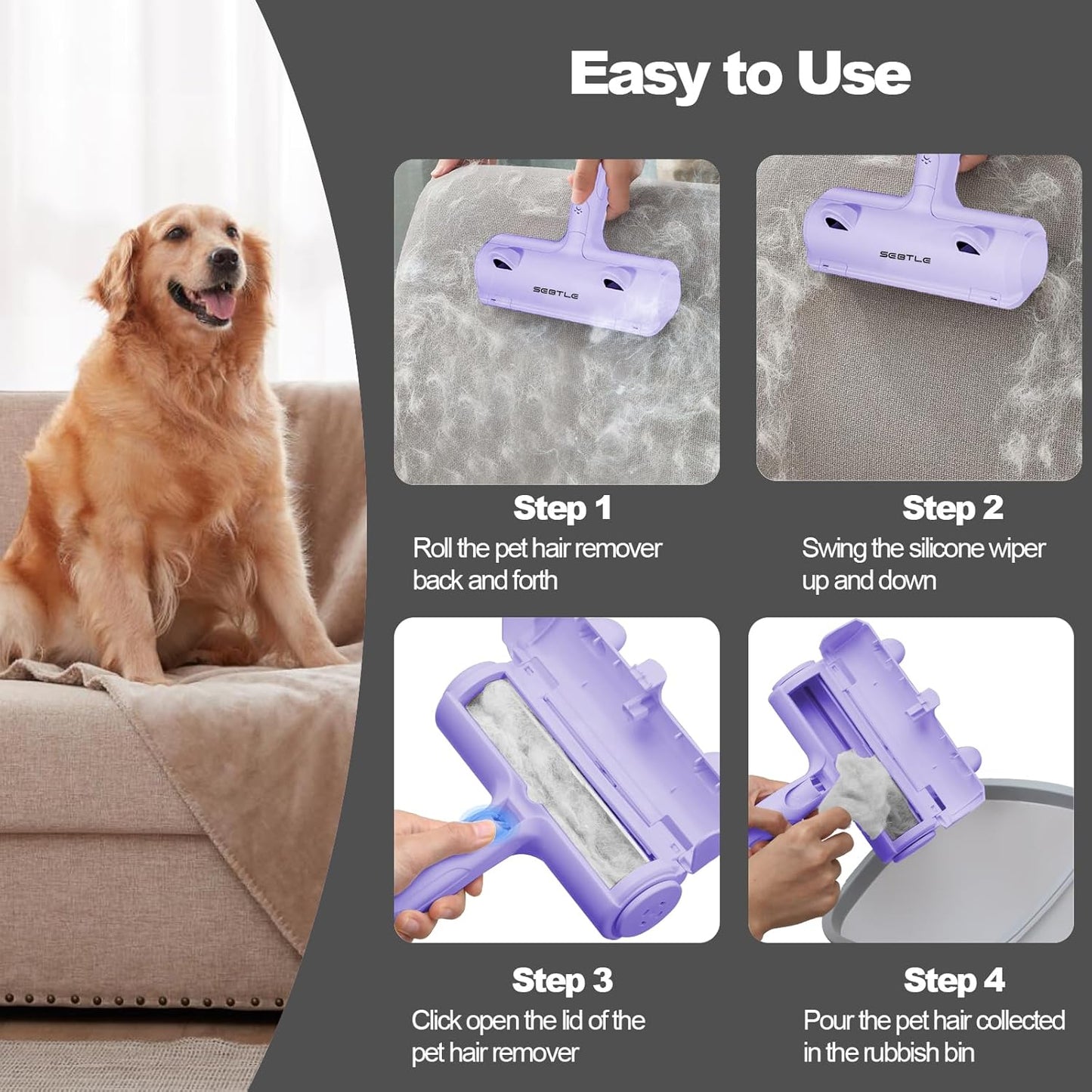 Easy to Use

SEBTLE

SEBTLE

Step 1
Roll the pet hair remover back and forth

Step 2
Swing the silicone wiper up and down

Step 3
Click open the lid of the pet hair remover

Step 4
Pour the pet hair collected in the rubbish bin