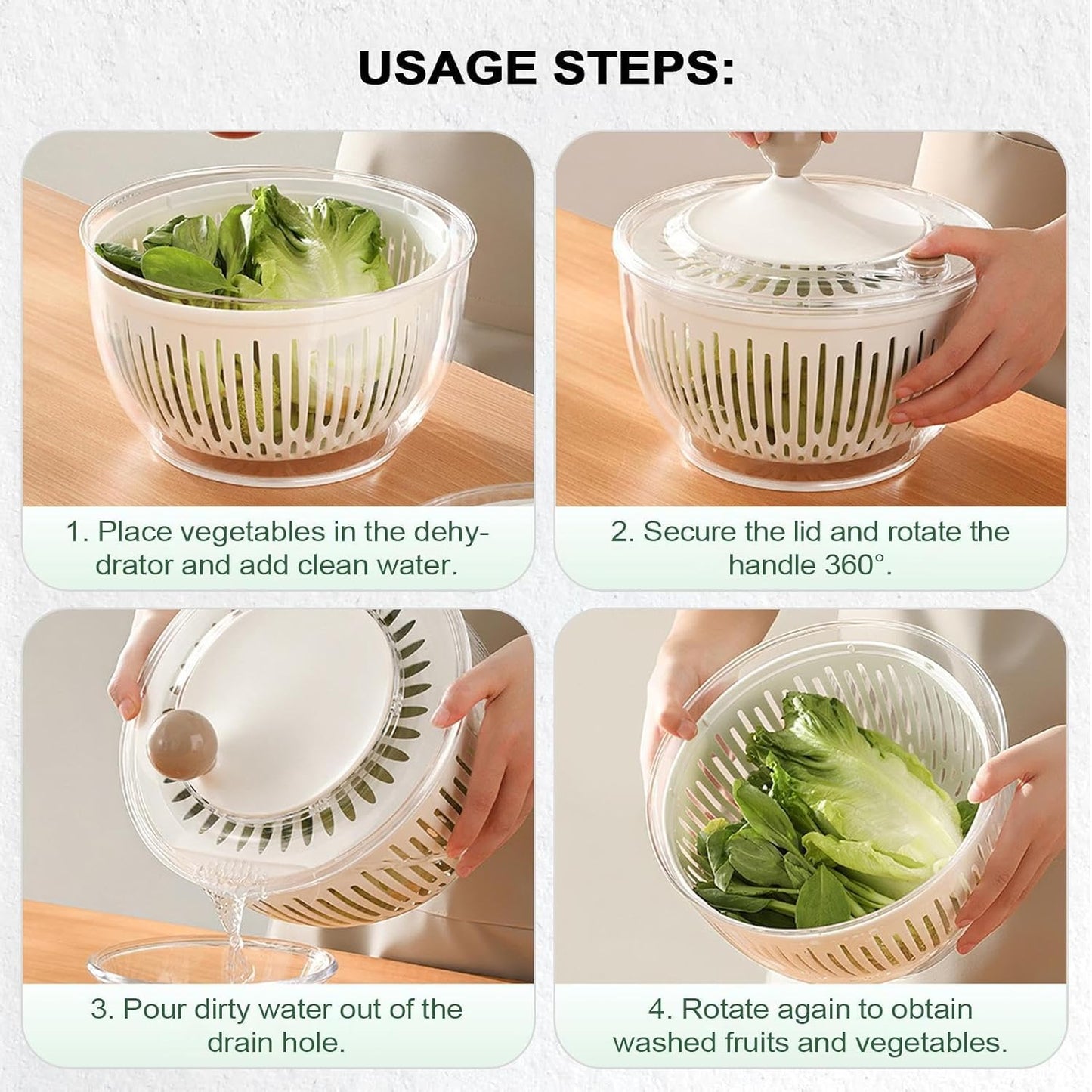 USAGE STEPS:

1. Place vegetables in the dehydrator and add clean water.

2. Secure the lid and rotate the handle 360°.

3. Pour dirty water out of the drain hole.

4. Rotate again to obtain washed fruits and vegetables.