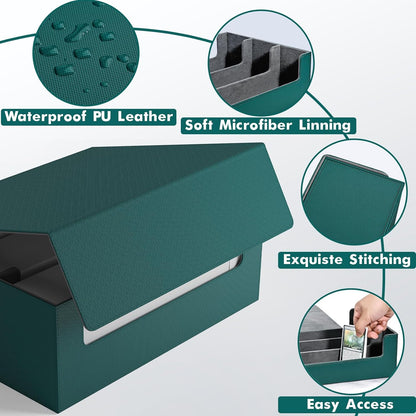 Waterproof PU Leather

Soft Microfiber Linning

Exquiste Stitching

Easy Access