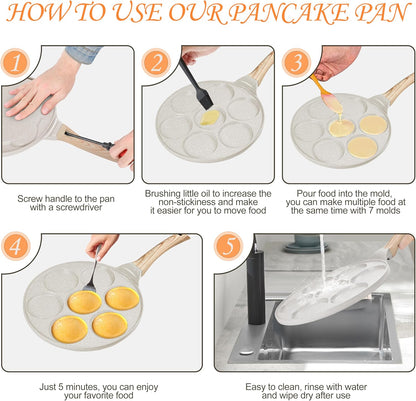 HOW TO USE OUR PANCAKE PAN

1

Screw handle to the pan with a screwdriver

2

Brushing little oil to increase the non-stickiness and make it easier for you to move food

3

Pour food into the mold, you can make multiple food at the same time with 7 molds

4

Just 5 minutes, you can enjoy your favorite food

5

Easy to clean, rinse with water and wipe dry after use