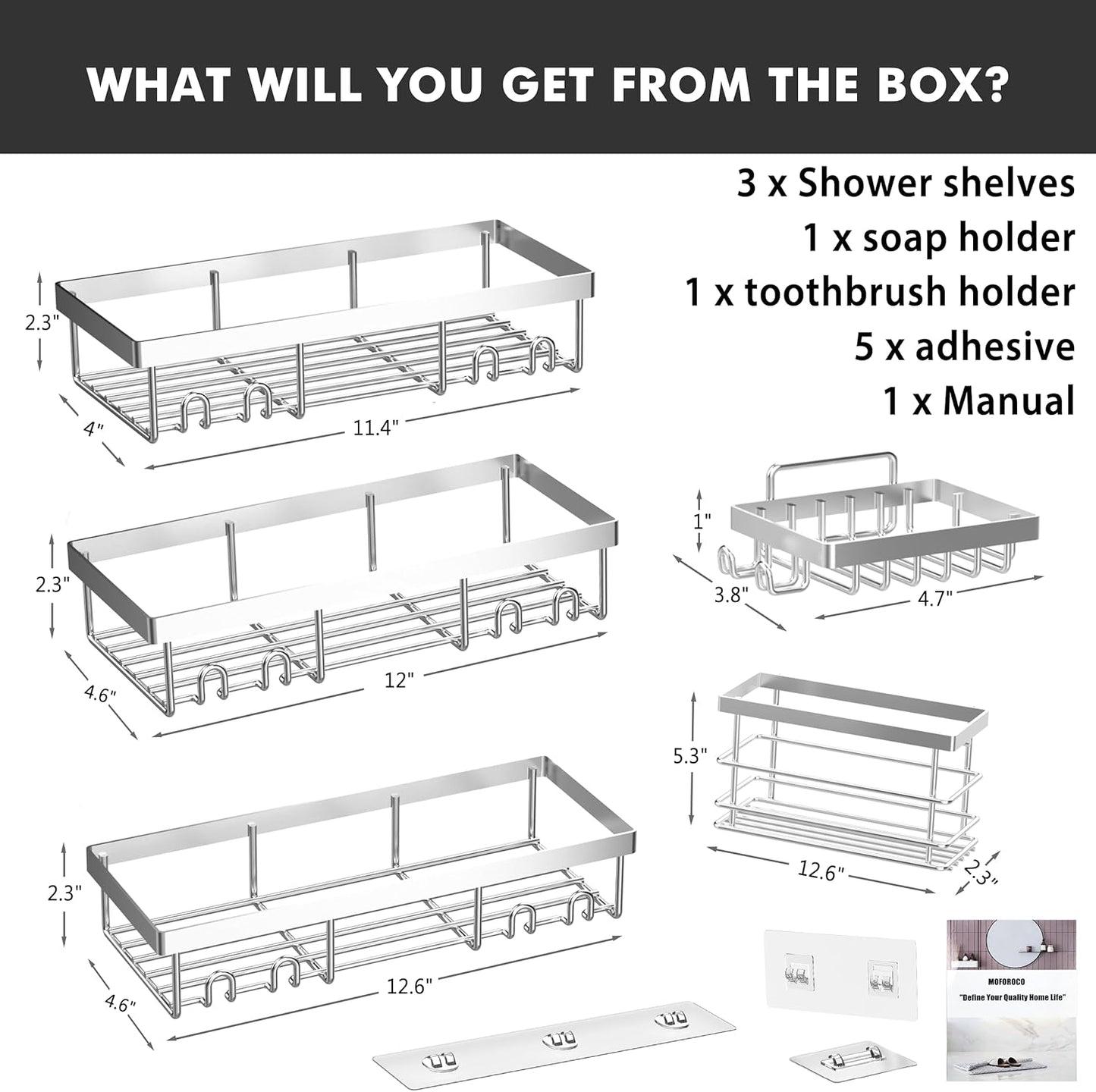 WHAT WILL YOU GET FROM THE BOX?

3 x Shower shelves
1 x soap holder
1 x toothbrush holder
5 x adhesive
1 x Manual

2.3"
4"
11.4"

2.3"
4.6"
12"

2.3"
4.6"
12.6"

1"
3.8"
4.7"

5.3"
12.6"
2.3"

MOFOROCO
"Define Your Quality Home Life"