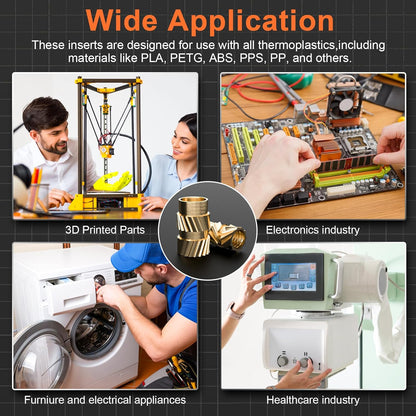 Wide Application

These inserts are designed for use with all thermoplastics,including materials like PLA, PETG, ABS, PPS, PP, and others.

3D Printed Parts

Electronics industry

Furniure and electrical appliances

Healthcare industry