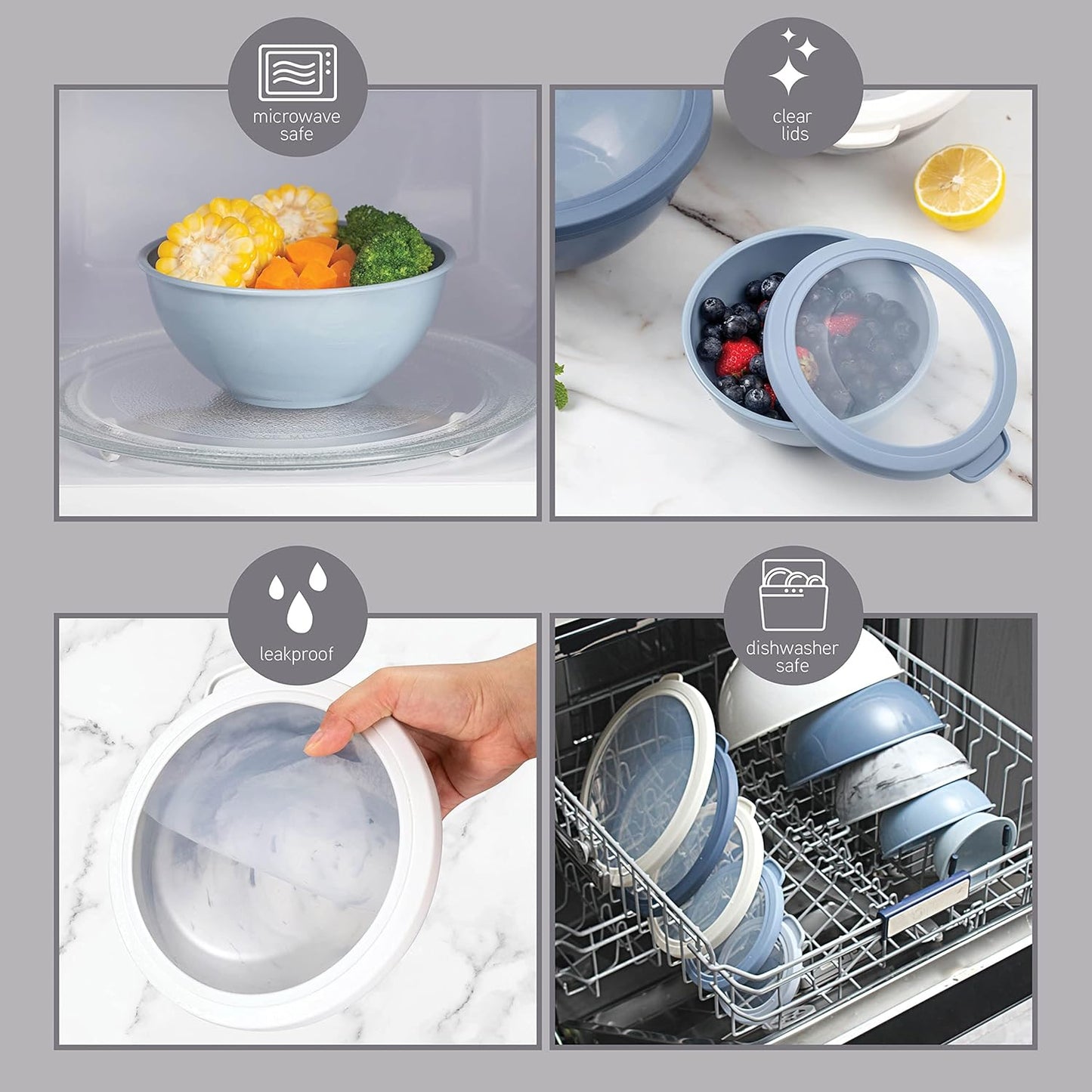 microwave safe

clear lids

leakproof

dishwasher safe