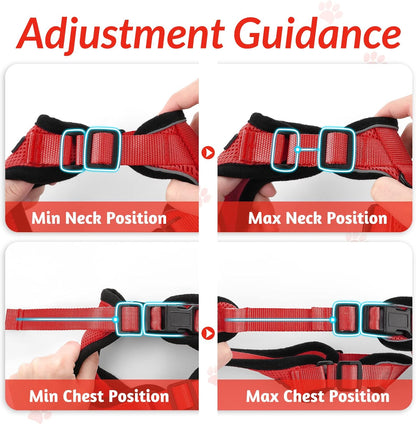 Adjustment Guidance

Min Neck Position

Max Neck Position

Min Chest Position

Max Chest Position