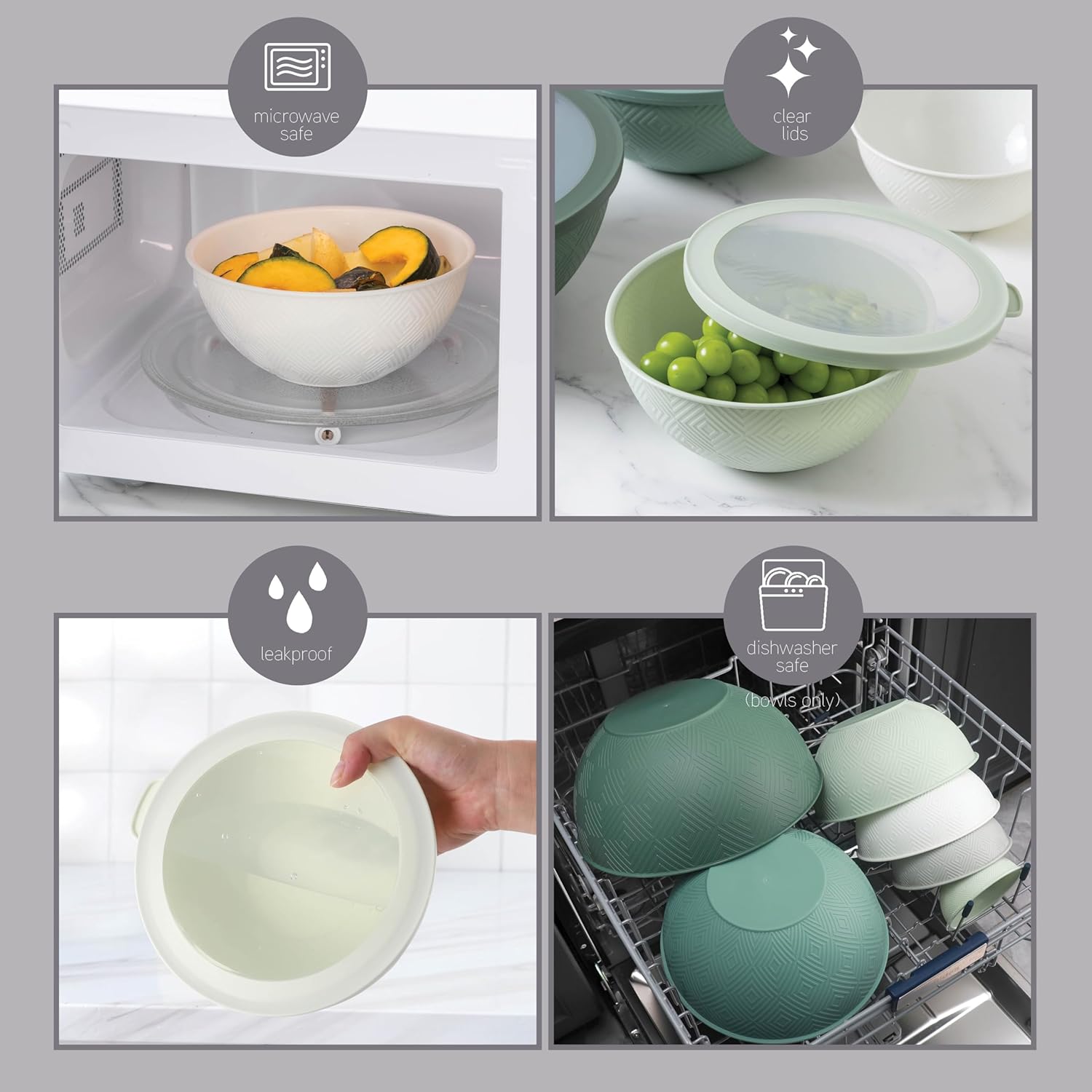 microwave safe

clear lids

leakproof

dishwasher safe
(bowls only)