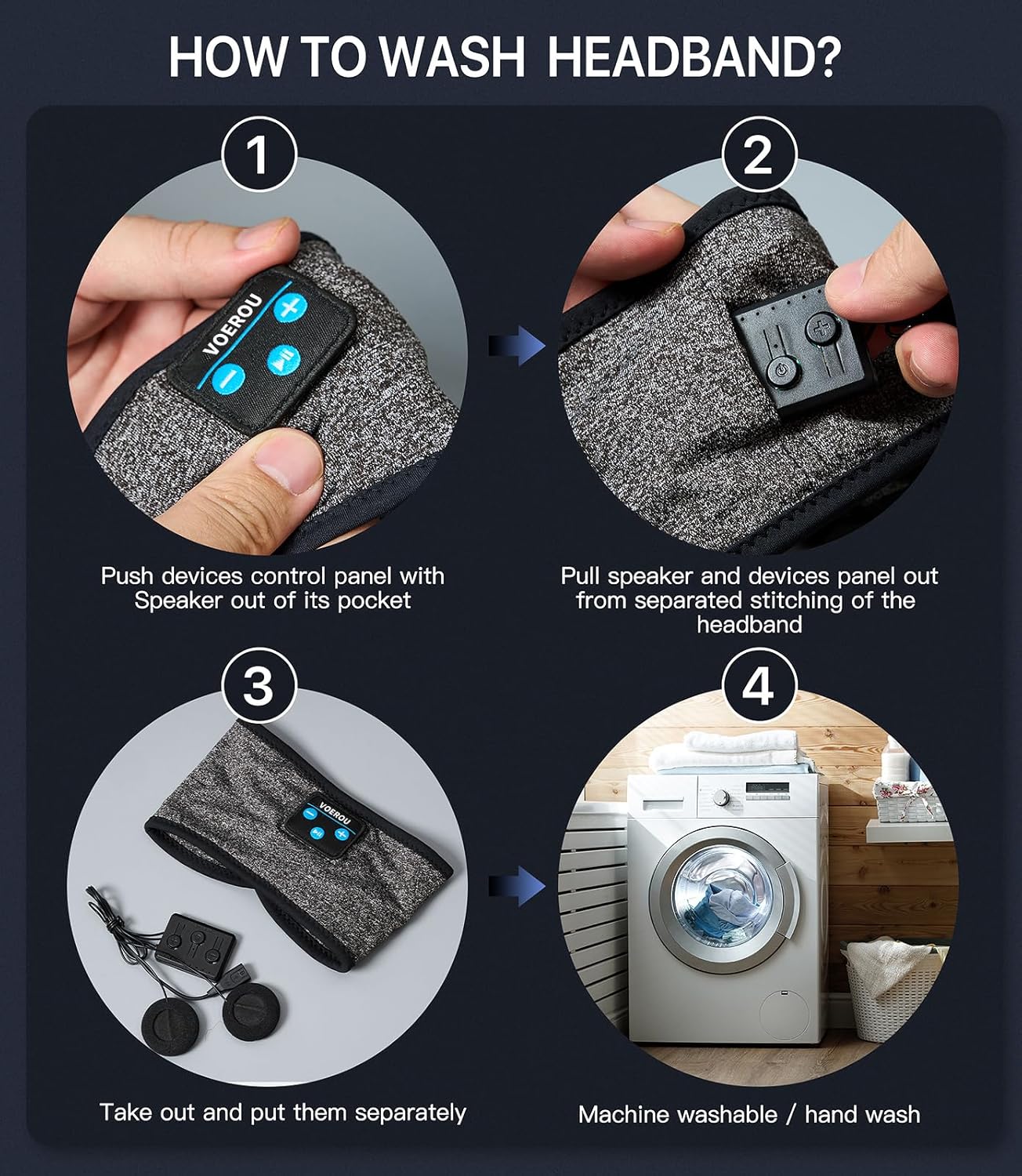 HOW TO WASH HEADBAND?

1

VOEROU

Push devices control panel with Speaker out of its pocket

2

Pull speaker and devices panel out from separated stitching of the headband

3

VOEROU

Take out and put them separately

4

Machine washable / hand wash