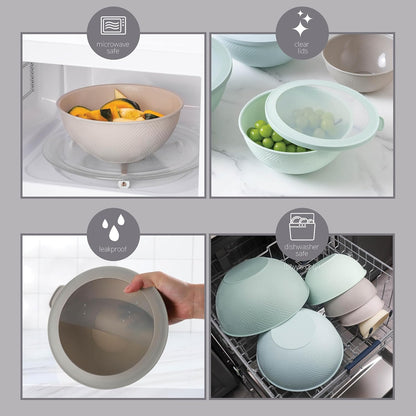 microwave safe

clear lids

leakproof

dishwasher safe