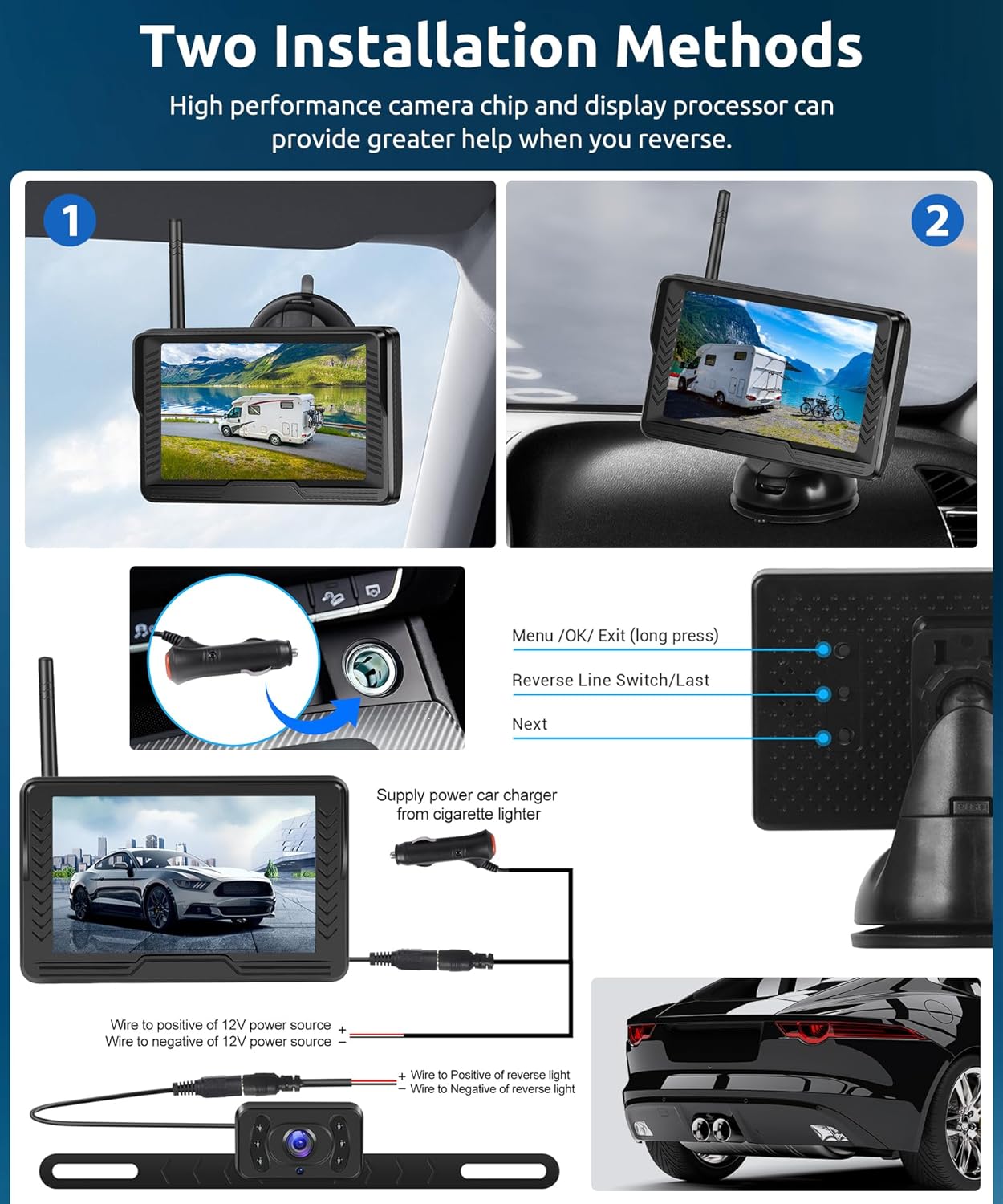 Two Installation Methods

High performance camera chip and display processor can provide greater help when you reverse.

1

2

Menu /OK/ Exit (long press)

Reverse Line Switch/Last

Next

Supply power car charger from cigarette lighter

Wire to positive of 12V power source +
Wire to negative of 12V power source −

+ Wire to Positive of reverse light
− Wire to Negative of reverse light