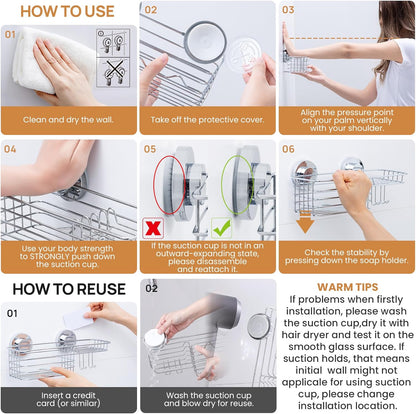 HOW TO USE

01

Clean and dry the wall.

02

Take off the protective cover.

03

Align the pressure point on your palm vertically with your shoulder.

04

Use your body strength to STRONGLY push down the suction cup.

05

If the suction cup is not in an outward-expanding state, please disassemble and reattach it.

06

Check the stability by pressing down the soap holder.

HOW TO REUSE

01

Insert a credit card (or similar)

02

Wash the suction cup and blow dry for reuse.

WARM TIPS

If problems when firstly installation, please wash the suction cup,dry it with hair dryer and test it on the smooth glass surface. If suction holds, that means initial wall might not applicale for using suction cup, please change installation location.