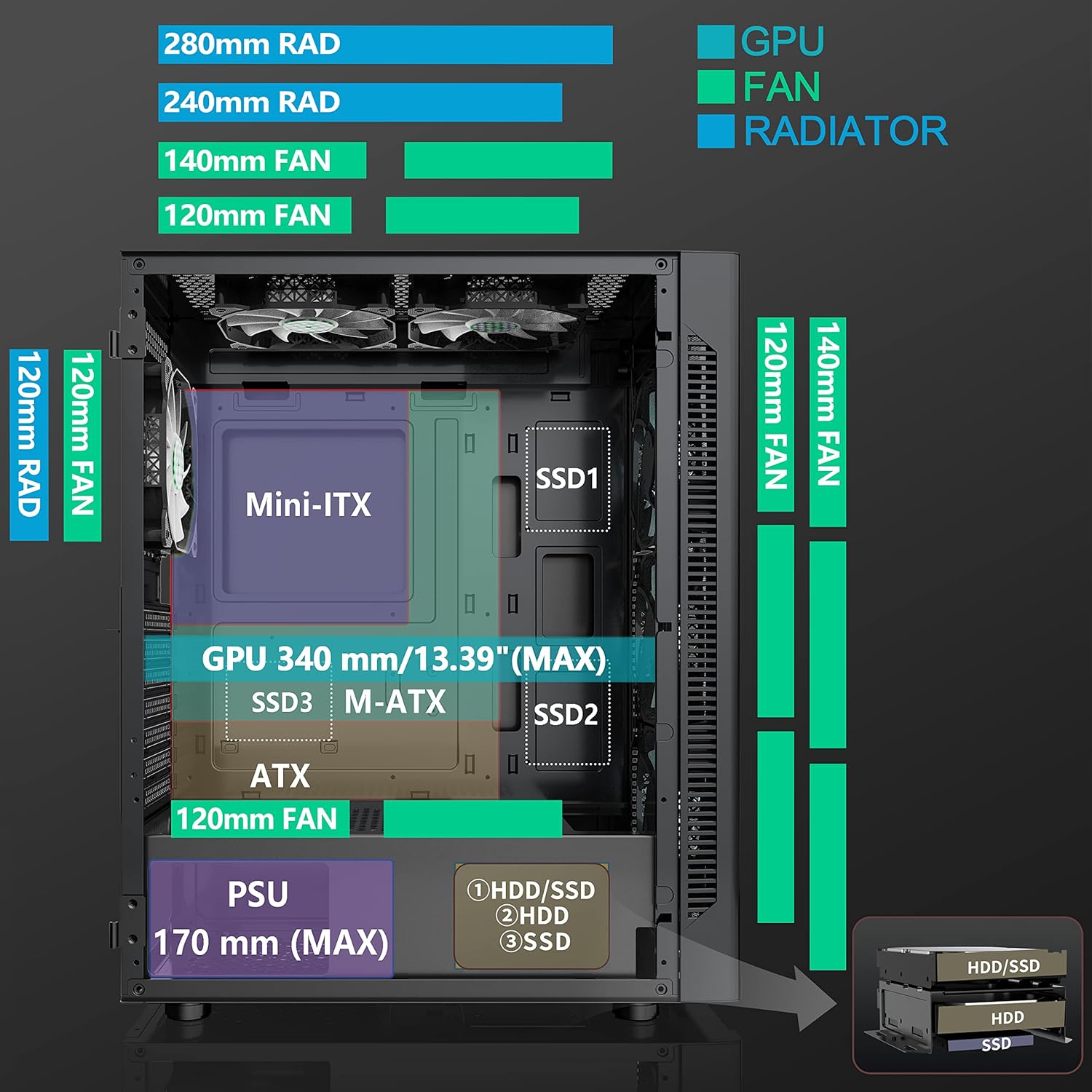 280mm RAD

240mm RAD

140mm FAN

120mm FAN

GPU
FAN
RADIATOR

120mm RAD

120mm FAN

120mm FAN

140mm FAN

Mini-ITX

SSD1

GPU 340 mm/13.39"(MAX)

SSD3

M-ATX

SSD2

ATX

120mm FAN

PSU
170 mm (MAX)

①HDD/SSD
②HDD
③SSD

HDD/SSD

HDD

SSD