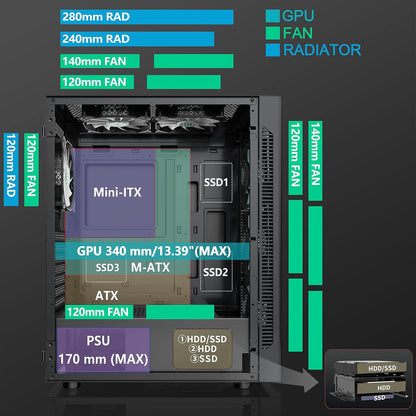 280mm RAD
240mm RAD
140mm FAN
120mm FAN

GPU
FAN
RADIATOR

120mm RAD
120mm FAN

120mm FAN
140mm FAN

Mini-ITX
SSD1
GPU 340 mm/13.39"(MAX)
SSD3
M-ATX
SSD2
ATX
120mm FAN

PSU
170 mm (MAX)

①HDD/SSD
②HDD
③SSD

HDD/SSD
HDD
SSD