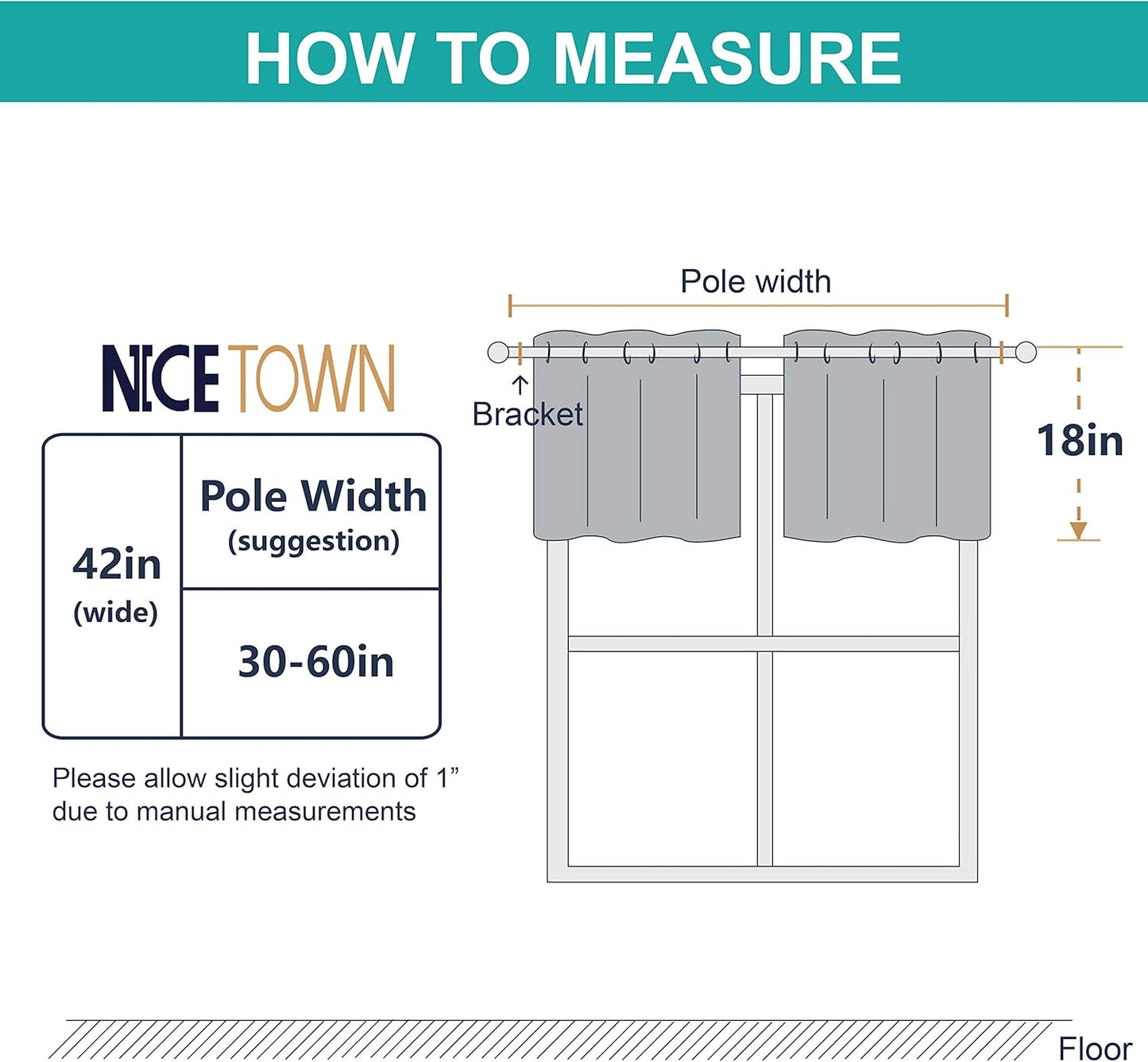 HOW TO MEASURE

NICETOWN

| 42in (wide) | Pole Width (suggestion) |
|---|---|
| | 30-60in |

Please allow slight deviation of 1” due to manual measurements

Pole width

Bracket

18in

Floor