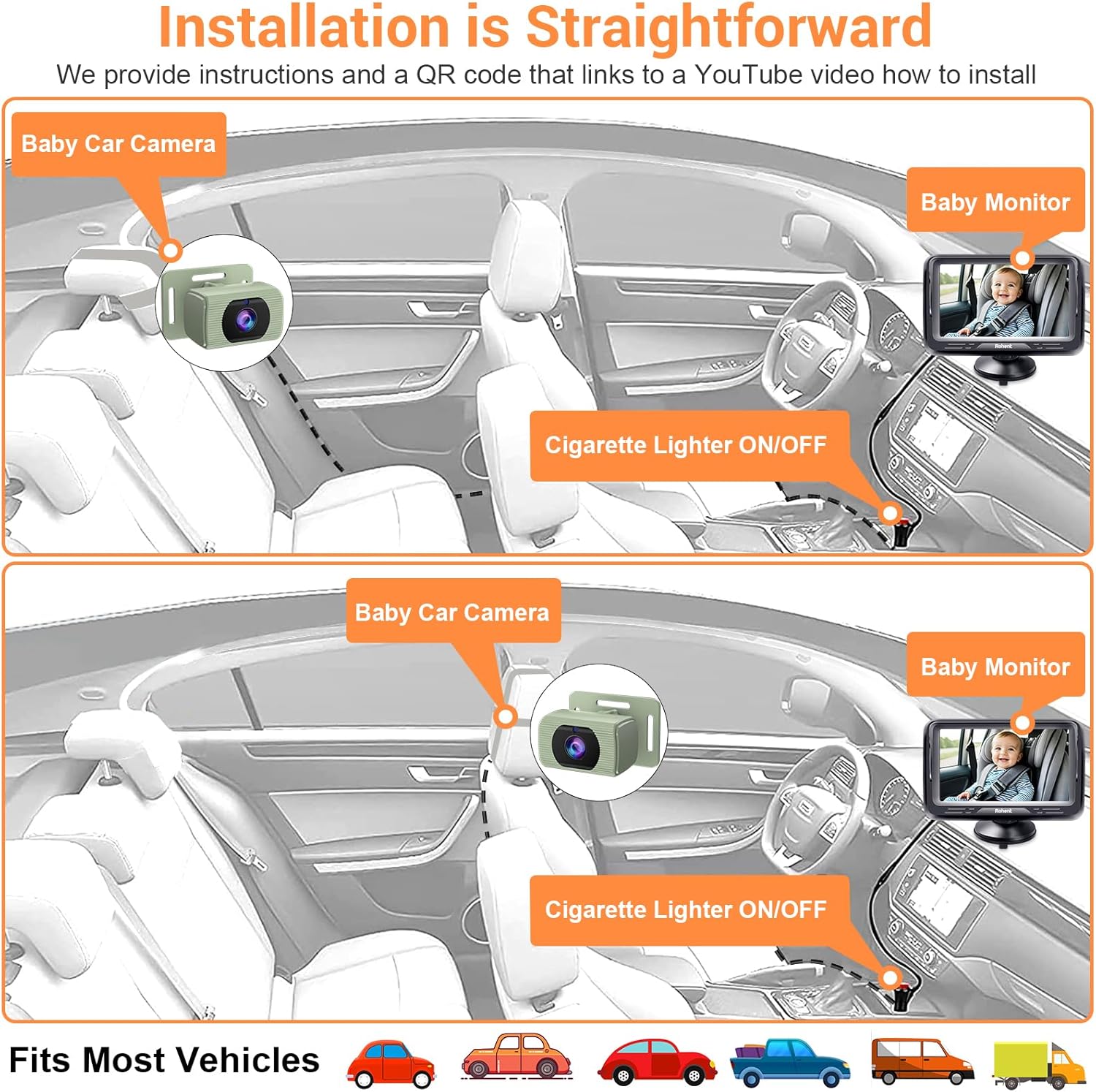 Installation is Straightforward

We provide instructions and a QR code that links to a YouTube video how to install

Baby Car Camera

Baby Monitor

Rohent

Cigarette Lighter ON/OFF

Baby Car Camera

Baby Monitor

Rohent

Cigarette Lighter ON/OFF

Fits Most Vehicles