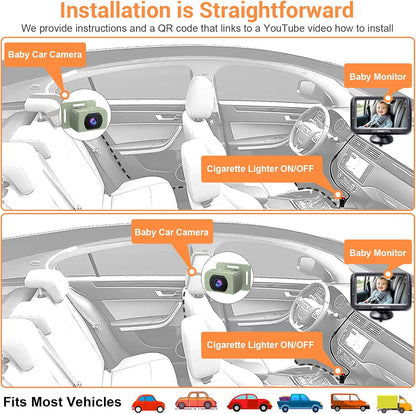 Installation is Straightforward

We provide instructions and a QR code that links to a YouTube video how to install

Baby Car Camera

Baby Monitor

Cigarette Lighter ON/OFF

Baby Car Camera

Baby Monitor

Cigarette Lighter ON/OFF

Fits Most Vehicles