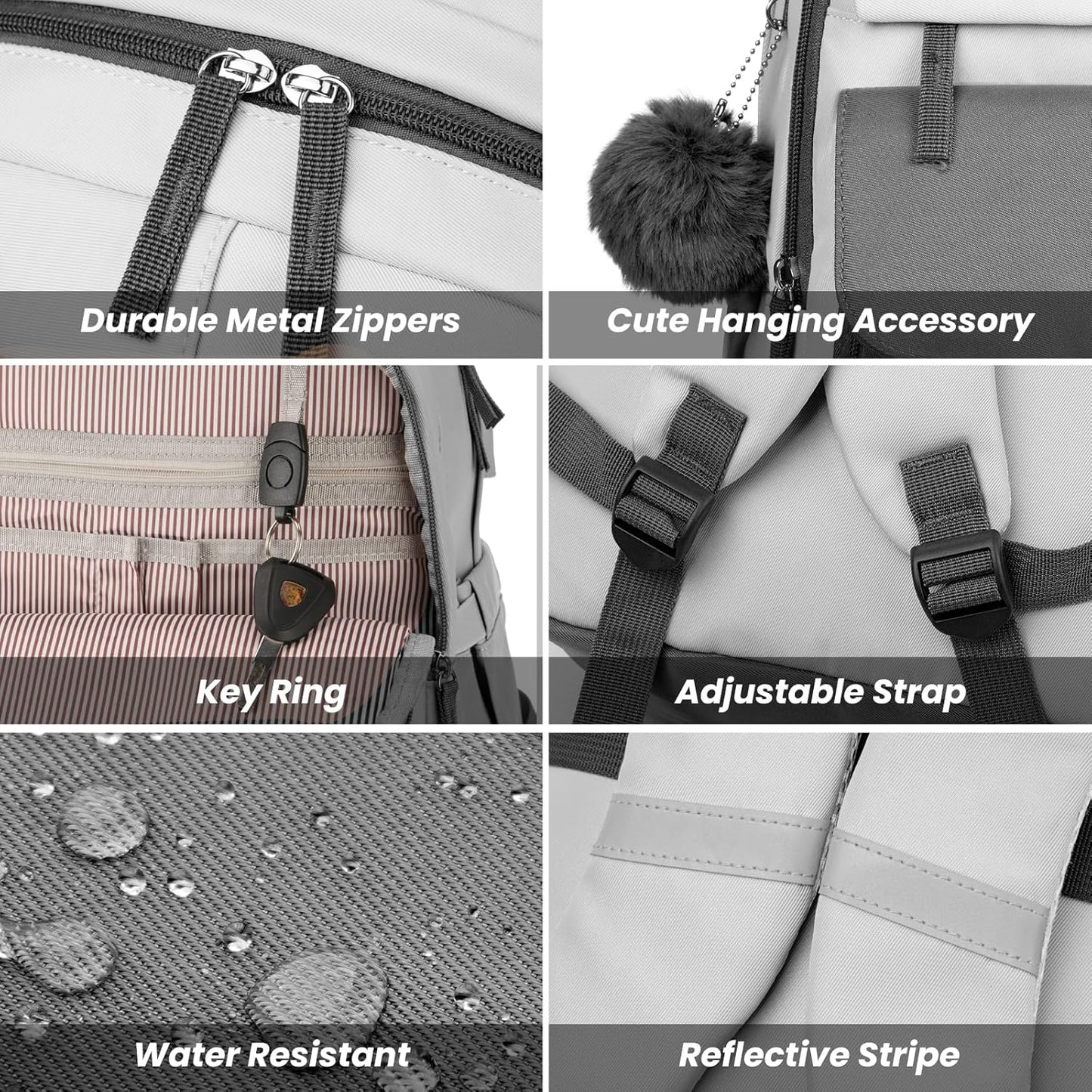 Durable Metal Zippers

Cute Hanging Accessory

Key Ring

Adjustable Strap

Water Resistant

Reflective Stripe