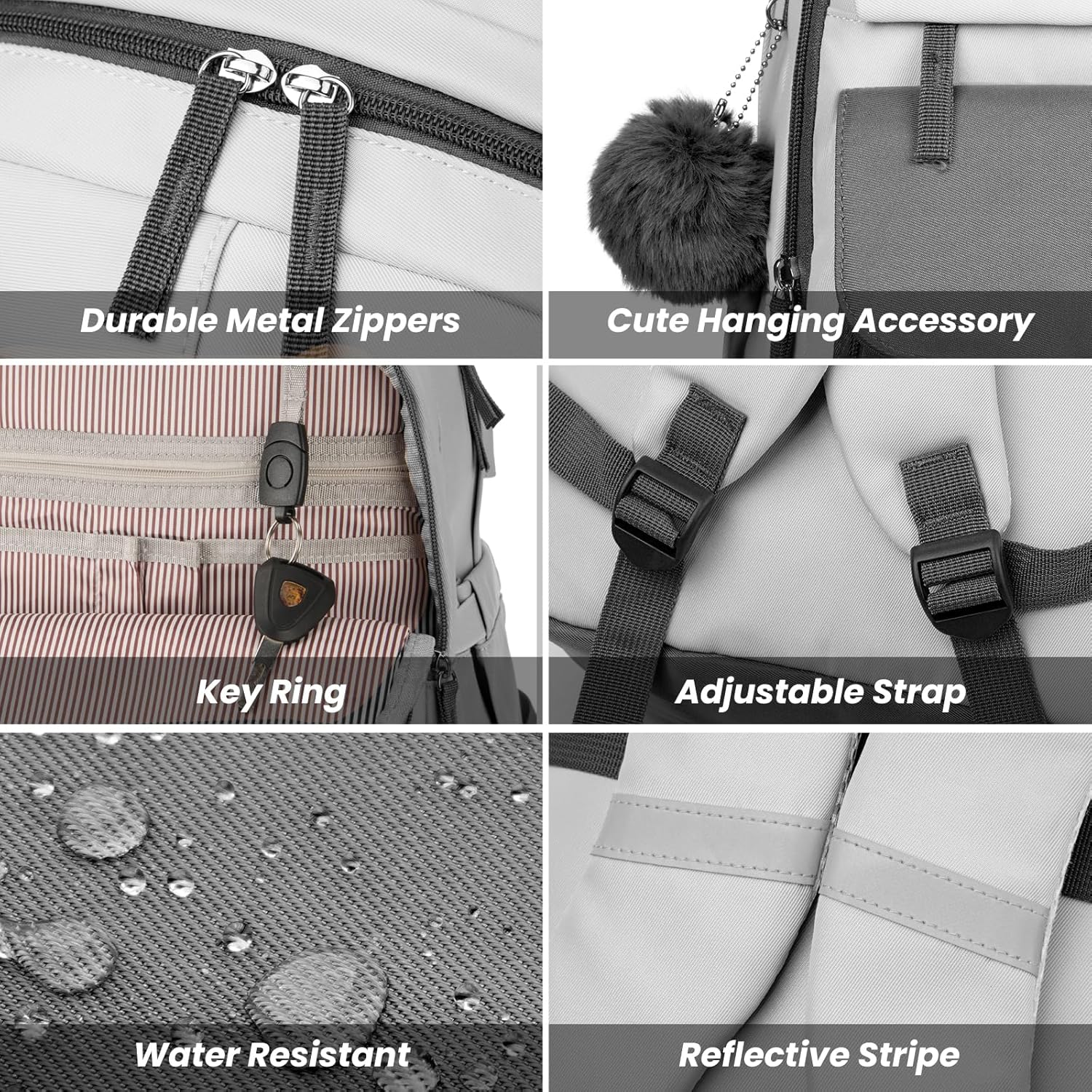 Durable Metal Zippers

Cute Hanging Accessory

Key Ring

Adjustable Strap

Water Resistant

Reflective Stripe