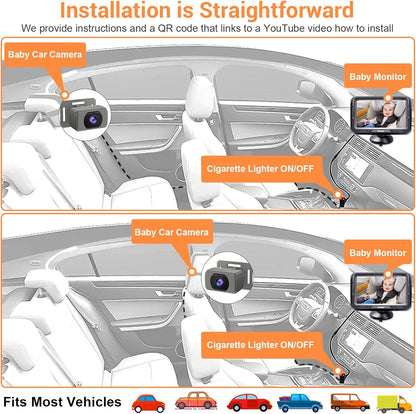 Installation is Straightforward

We provide instructions and a QR code that links to a YouTube video how to install

Baby Car Camera

Baby Monitor

Cigarette Lighter ON/OFF

Baby Car Camera

Baby Monitor

Cigarette Lighter ON/OFF

Fits Most Vehicles