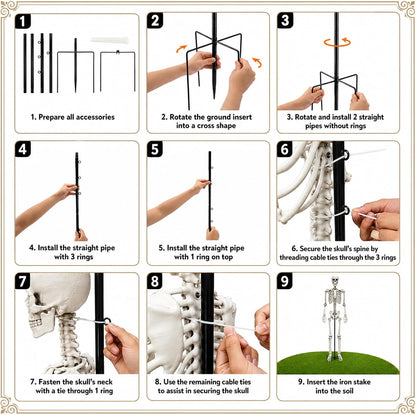 1

1. Prepare all accessories

2

2. Rotate the ground insert into a cross shape

3

3. Rotate and install 2 straight pipes without rings

4

4. Install the straight pipe with 3 rings

5

5. Install the straight pipe with 1 ring on top

6

6. Secure the skull's spine by threading cable ties through the 3 rings

7

7. Fasten the skull's neck with a tie through 1 ring

8

8. Use the remaining cable ties to assist in securing the skull

9

9. Insert the iron stake into the soil