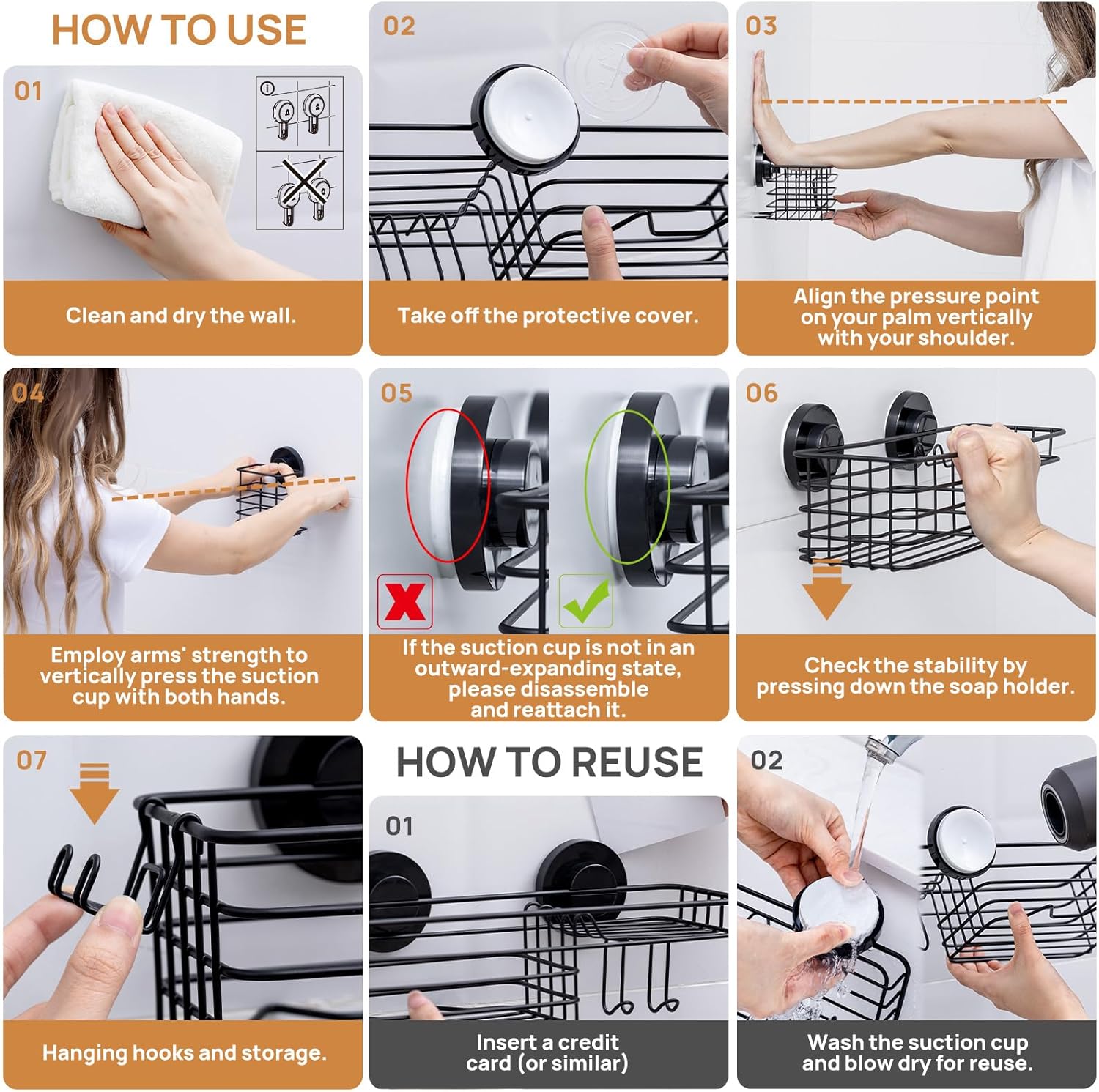 HOW TO USE

01

Clean and dry the wall.

02

Take off the protective cover.

03

Align the pressure point on your palm vertically with your shoulder.

04

Employ arms' strength to vertically press the suction cup with both hands.

05

If the suction cup is not in an outward-expanding state, please disassemble and reattach it.

06

Check the stability by pressing down the soap holder.

07

Hanging hooks and storage.

HOW TO REUSE

01

Insert a credit card (or similar)

02

Wash the suction cup and blow dry for reuse.