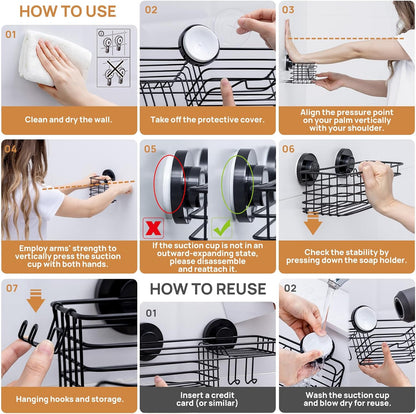 HOW TO USE

01

Clean and dry the wall.

02

Take off the protective cover.

03

Align the pressure point on your palm vertically with your shoulder.

04

Employ arms' strength to vertically press the suction cup with both hands.

05

If the suction cup is not in an outward-expanding state, please disassemble and reattach it.

06

Check the stability by pressing down the soap holder.

07

Hanging hooks and storage.

HOW TO REUSE

01

Insert a credit card (or similar)

02

Wash the suction cup and blow dry for reuse.