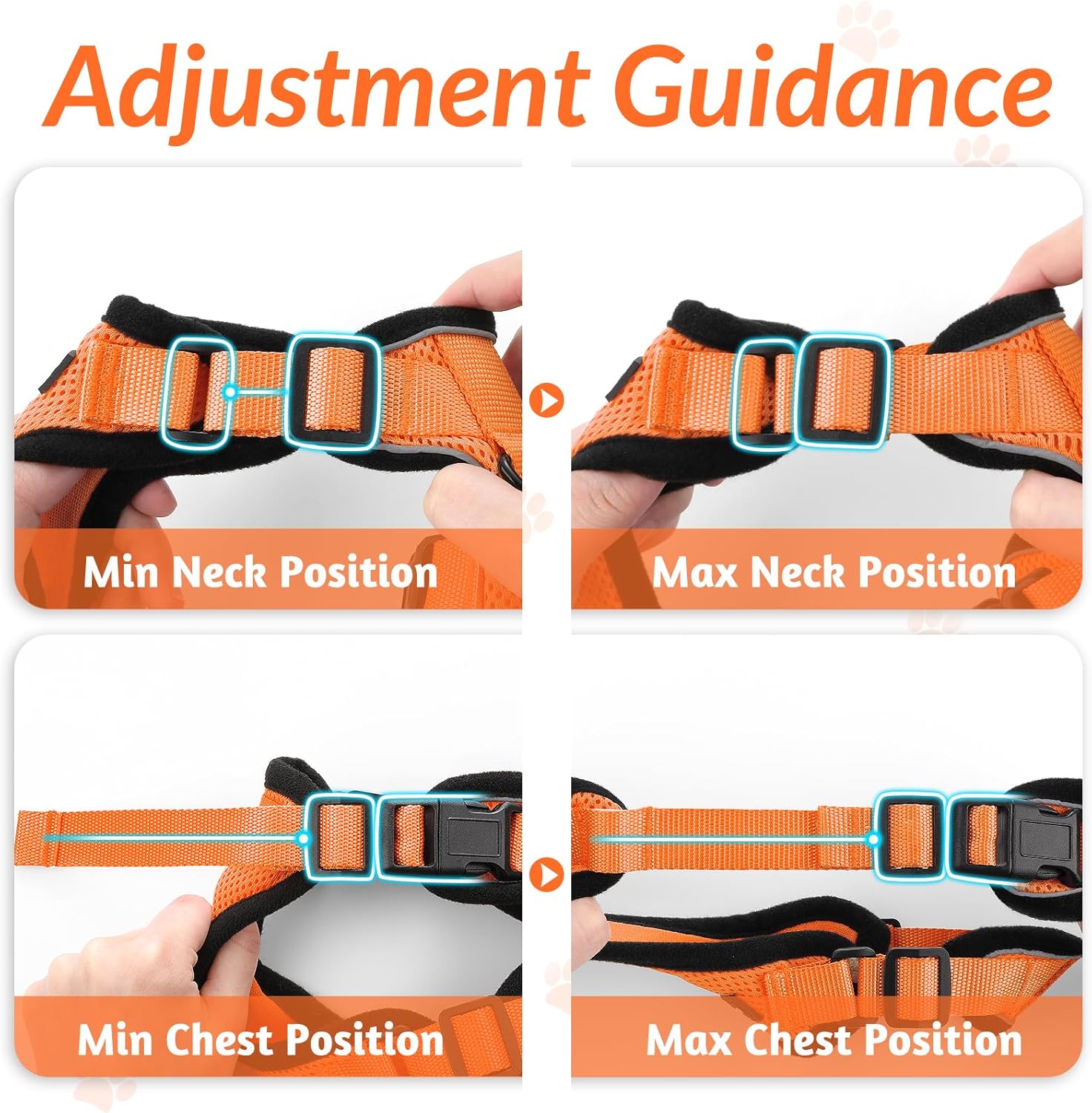 Adjustment Guidance

Min Neck Position

Max Neck Position

Min Chest Position

Max Chest Position