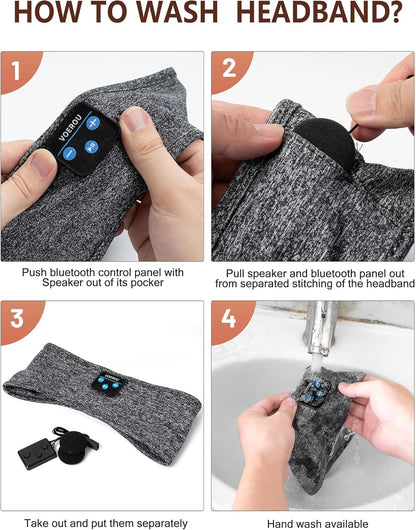 HOW TO WASH HEADBAND?

1

VOEROU

Push bluetooth control panel with Speaker out of its pocker

2

Pull speaker and bluetooth panel out from separated stitching of the headband

3

Take out and put them separately

4

Hand wash available