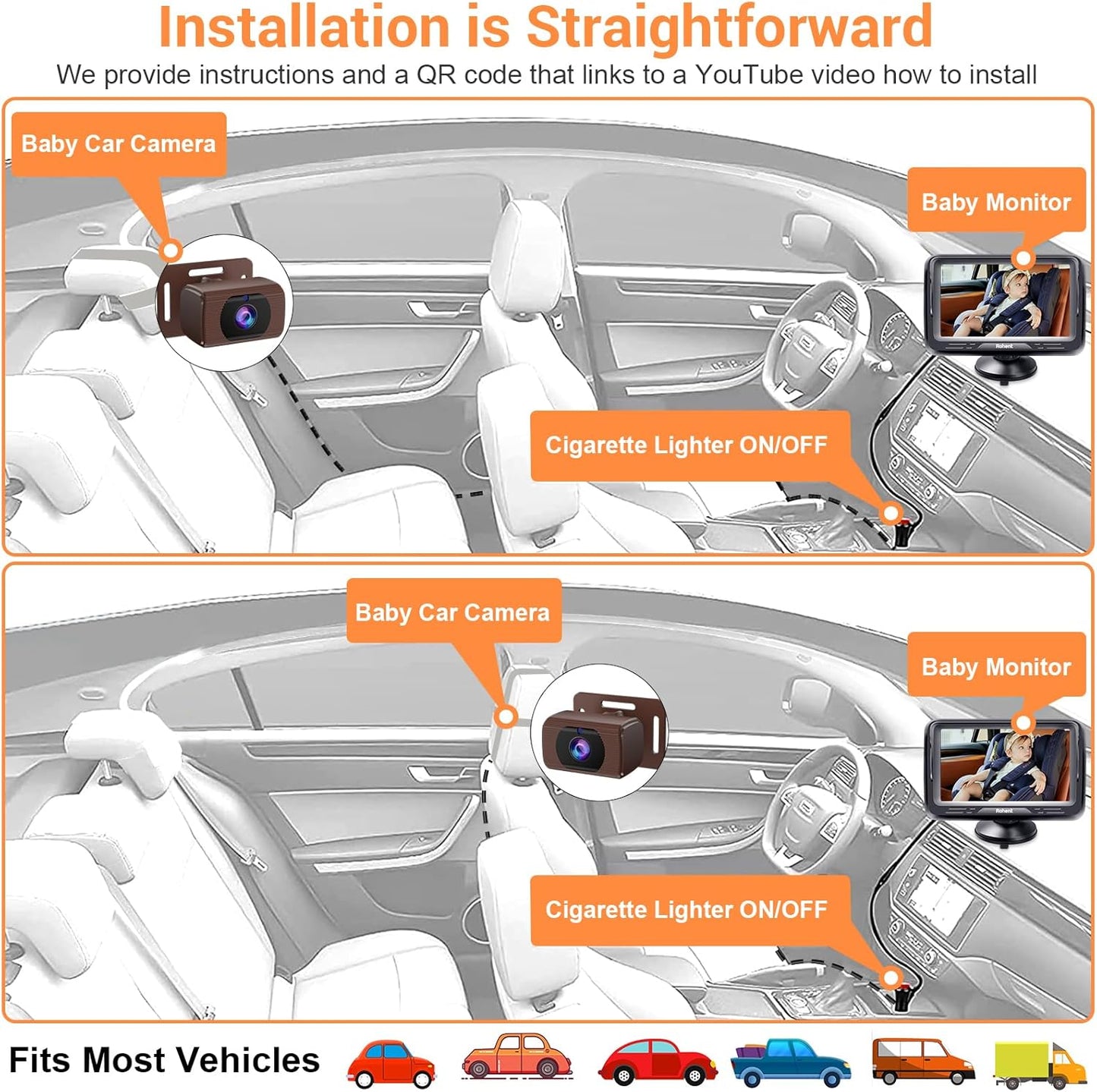 Installation is Straightforward

We provide instructions and a QR code that links to a YouTube video how to install

Baby Car Camera

Baby Monitor

Rohent

Cigarette Lighter ON/OFF

Baby Car Camera

Baby Monitor

Rohent

Cigarette Lighter ON/OFF

Fits Most Vehicles