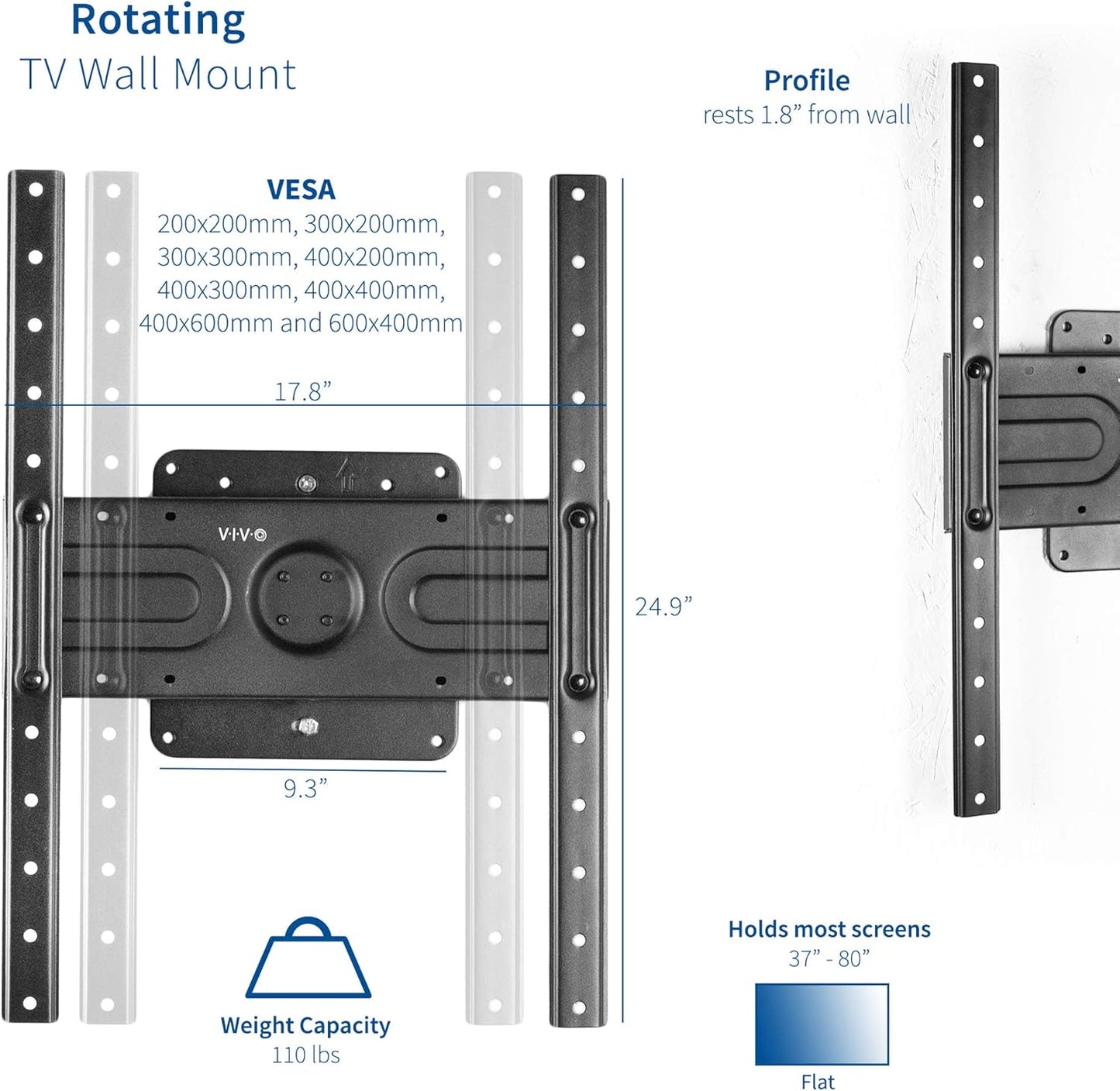 Rotating
TV Wall Mount

Profile
rests 1.8” from wall

VESA
200x200mm, 300x200mm, 300x300mm, 400x200mm, 400x300mm, 400x400mm, 400x600mm and 600x400mm

17.8”

V·I·V·O

24.9”

9.3”

Weight Capacity
110 lbs

Holds most screens
37” - 80”

Flat