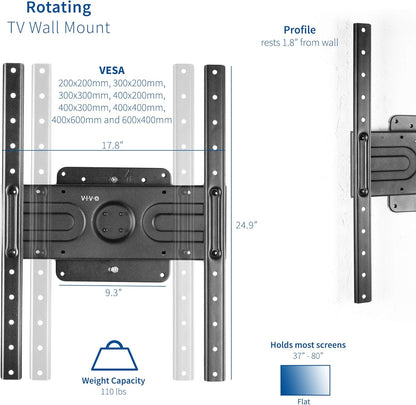 Rotating
TV Wall Mount

Profile
rests 1.8" from wall

VESA
200x200mm, 300x200mm, 300x300mm, 400x200mm, 400x300mm, 400x400mm, 400x600mm and 600x400mm

17.8"

VIVO

24.9"

9.3"

Weight Capacity
110 lbs

Holds most screens
37" - 80"

Flat