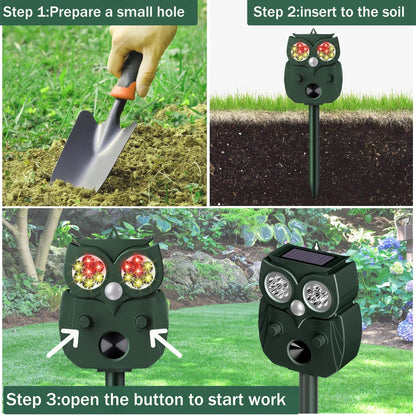 Step 1:Prepare a small hole

Step 2:insert to the soil

Step 3:open the button to start work