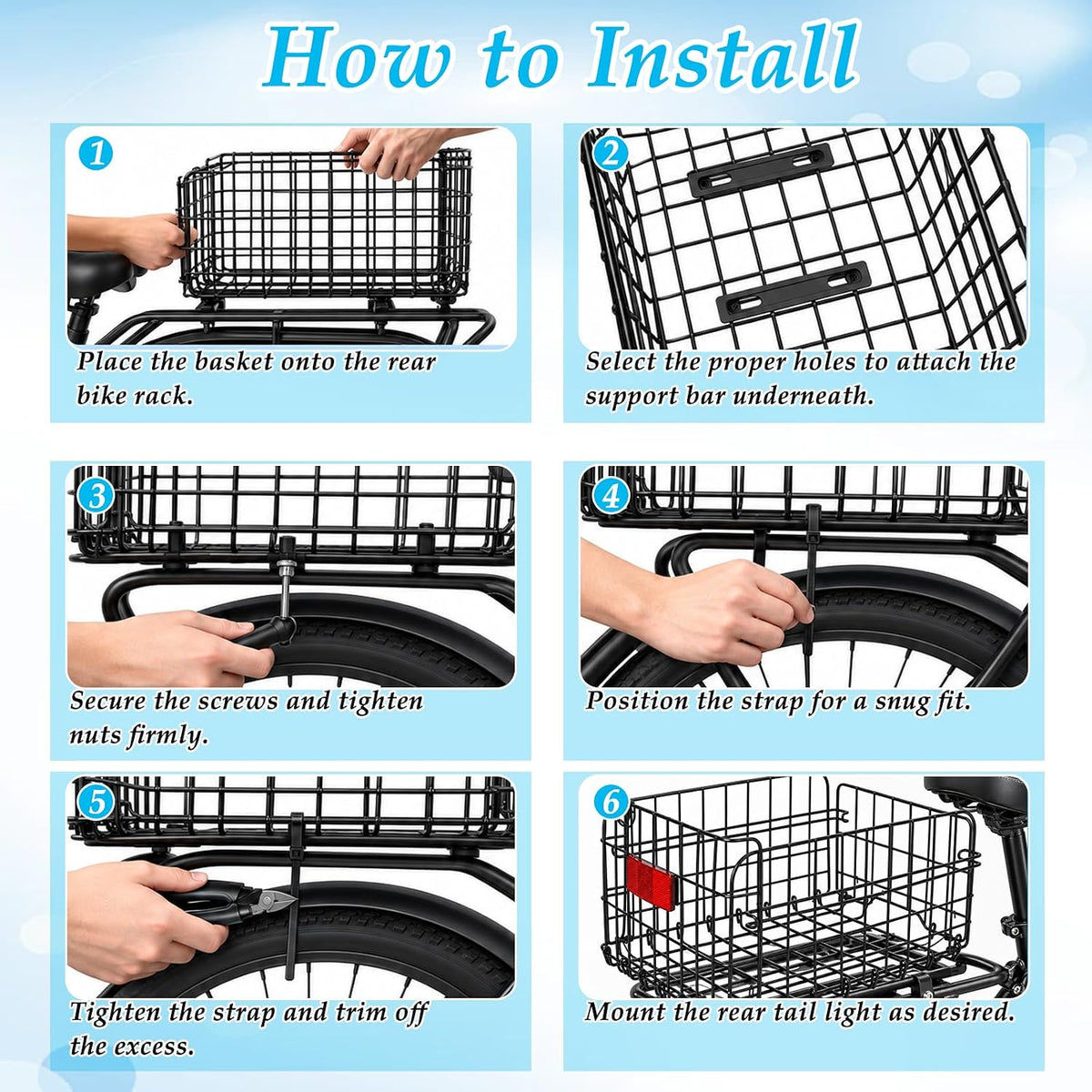 How to Install

1

Place the basket onto the rear bike rack.

2

Select the proper holes to attach the support bar underneath.

3

Secure the screws and tighten nuts firmly.

4

Position the strap for a snug fit.

5

Tighten the strap and trim off the excess.

6

Mount the rear tail light as desired.