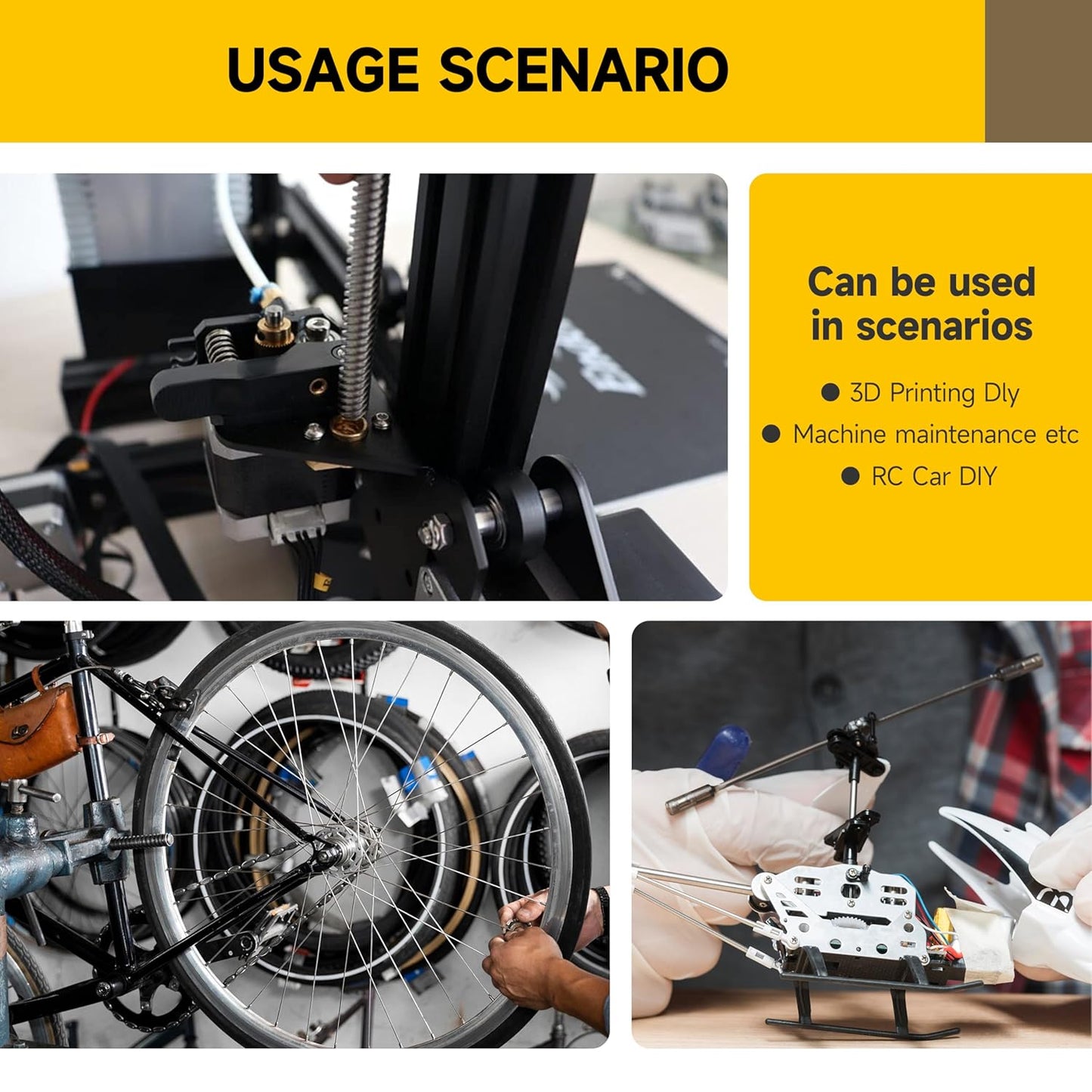 USAGE SCENARIO

Can be used in scenarios

● 3D Printing Dly
● Machine maintenance etc
● RC Car DIY