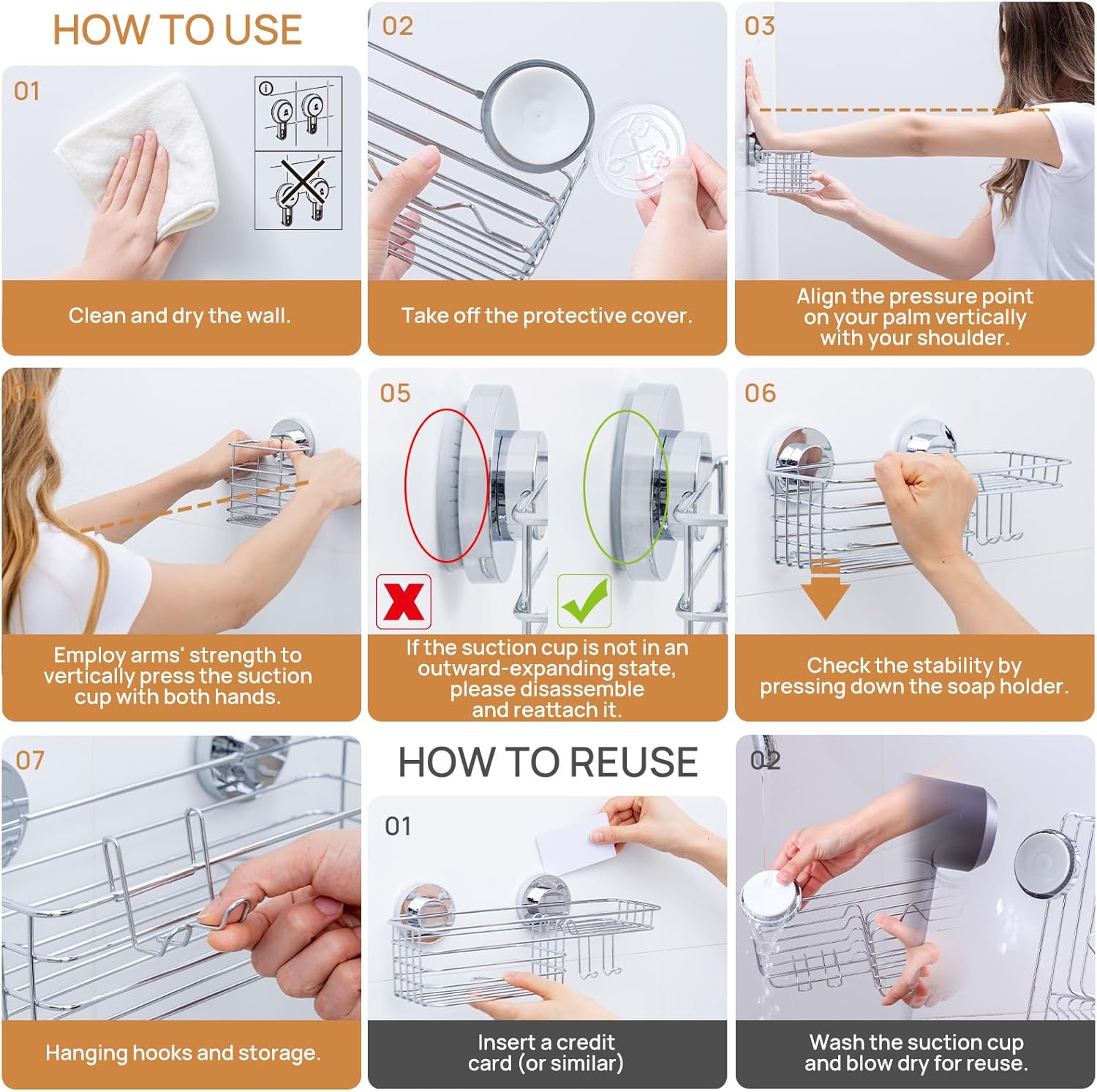 HOW TO USE

01

Clean and dry the wall.

02

Take off the protective cover.

03

Align the pressure point on your palm vertically with your shoulder.

04

Employ arms' strength to vertically press the suction cup with both hands.

05

If the suction cup is not in an outward-expanding state, please disassemble and reattach it.

06

Check the stability by pressing down the soap holder.

07

Hanging hooks and storage.

HOW TO REUSE

01

Insert a credit card (or similar)

02

Wash the suction cup and blow dry for reuse.