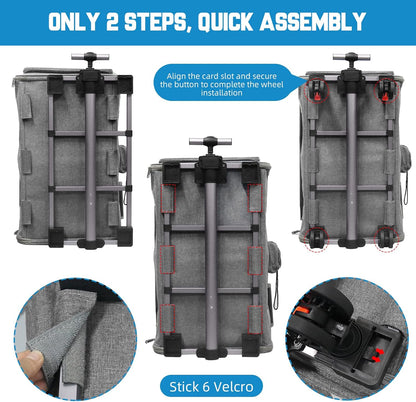 ONLY 2 STEPS, QUICK ASSEMBLY

Align the card slot and secure the button to complete the wheel installation

Stick 6 Velcro