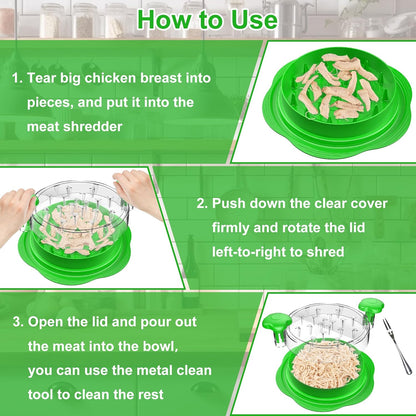 How to Use

1. Tear big chicken breast into pieces, and put it into the meat shredder

2. Push down the clear cover firmly and rotate the lid left-to-right to shred

3. Open the lid and pour out the meat into the bowl, you can use the metal clean tool to clean the rest