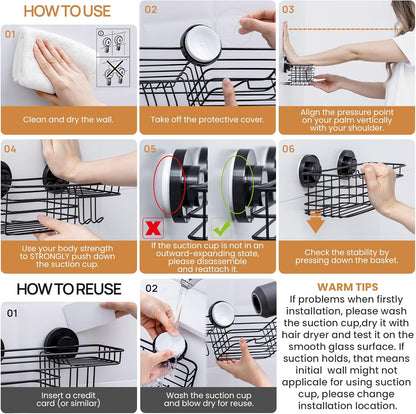 HOW TO USE

01

Clean and dry the wall.

02

Take off the protective cover.

03

Align the pressure point on your palm vertically with your shoulder.

04

Use your body strength to STRONGLY push down the suction cup.

05

If the suction cup is not in an outward-expanding state, please disassemble and reattach it.

06

Check the stability by pressing down the basket.

HOW TO REUSE

01

Insert a credit card (or similar)

02

Wash the suction cup and blow dry for reuse.

WARM TIPS

If problems when firstly installation, please wash the suction cup,dry it with hair dryer and test it on the smooth glass surface. If suction holds, that means initial wall might not applicale for using suction cup, please change installation location.