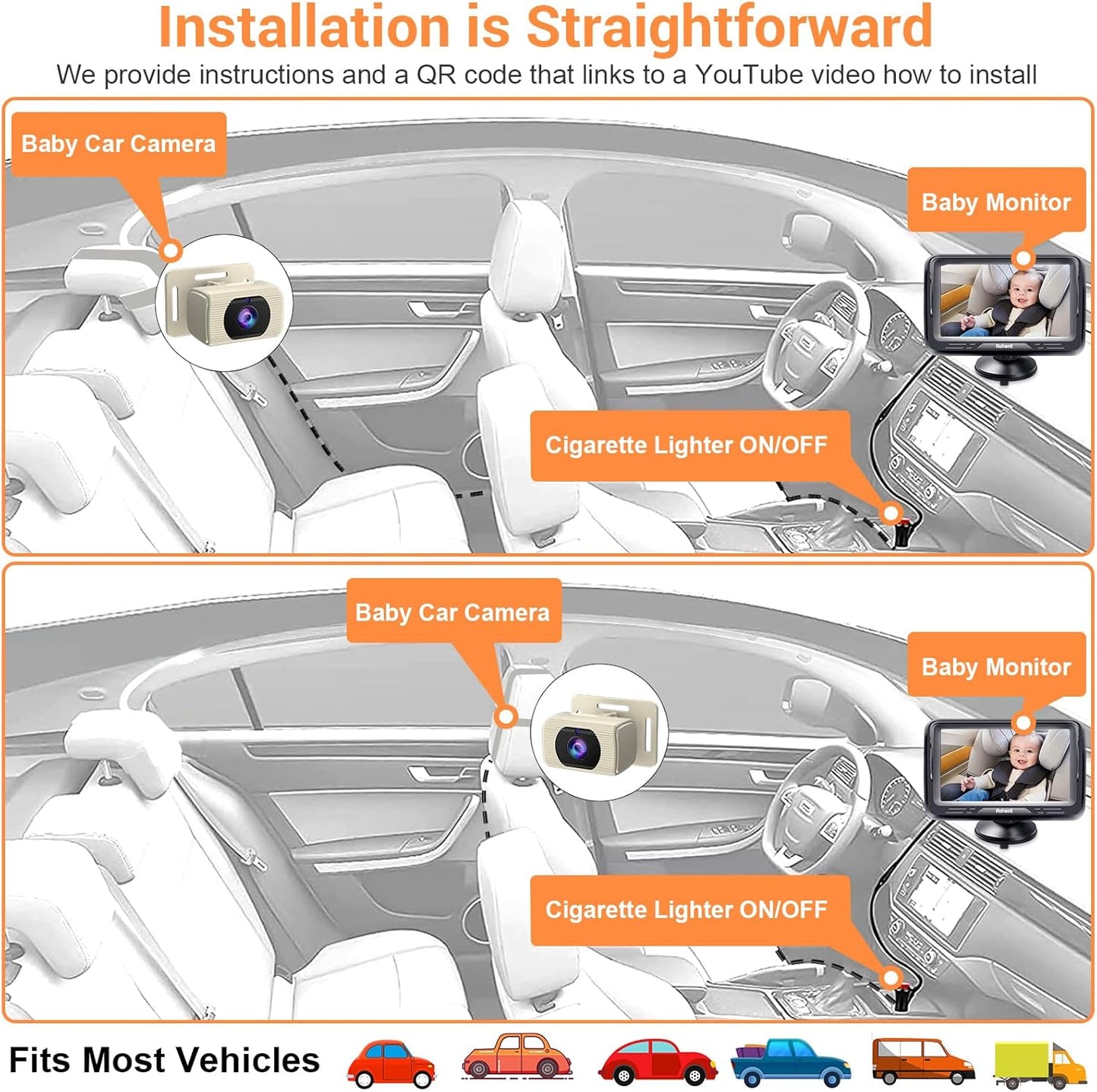 Installation is Straightforward

We provide instructions and a QR code that links to a YouTube video how to install

Baby Car Camera

Baby Monitor

Rohent

Cigarette Lighter ON/OFF

Baby Car Camera

Baby Monitor

Rohent

Cigarette Lighter ON/OFF

Fits Most Vehicles