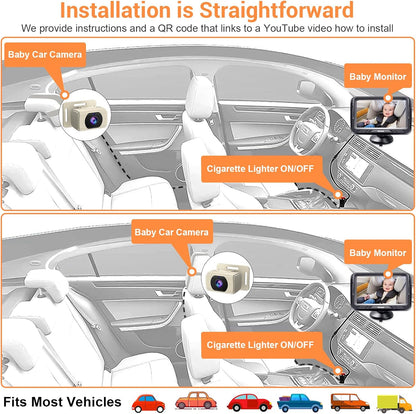 Installation is Straightforward

We provide instructions and a QR code that links to a YouTube video how to install

Baby Car Camera

Baby Monitor

Cigarette Lighter ON/OFF

Baby Car Camera

Baby Monitor

Cigarette Lighter ON/OFF

Fits Most Vehicles