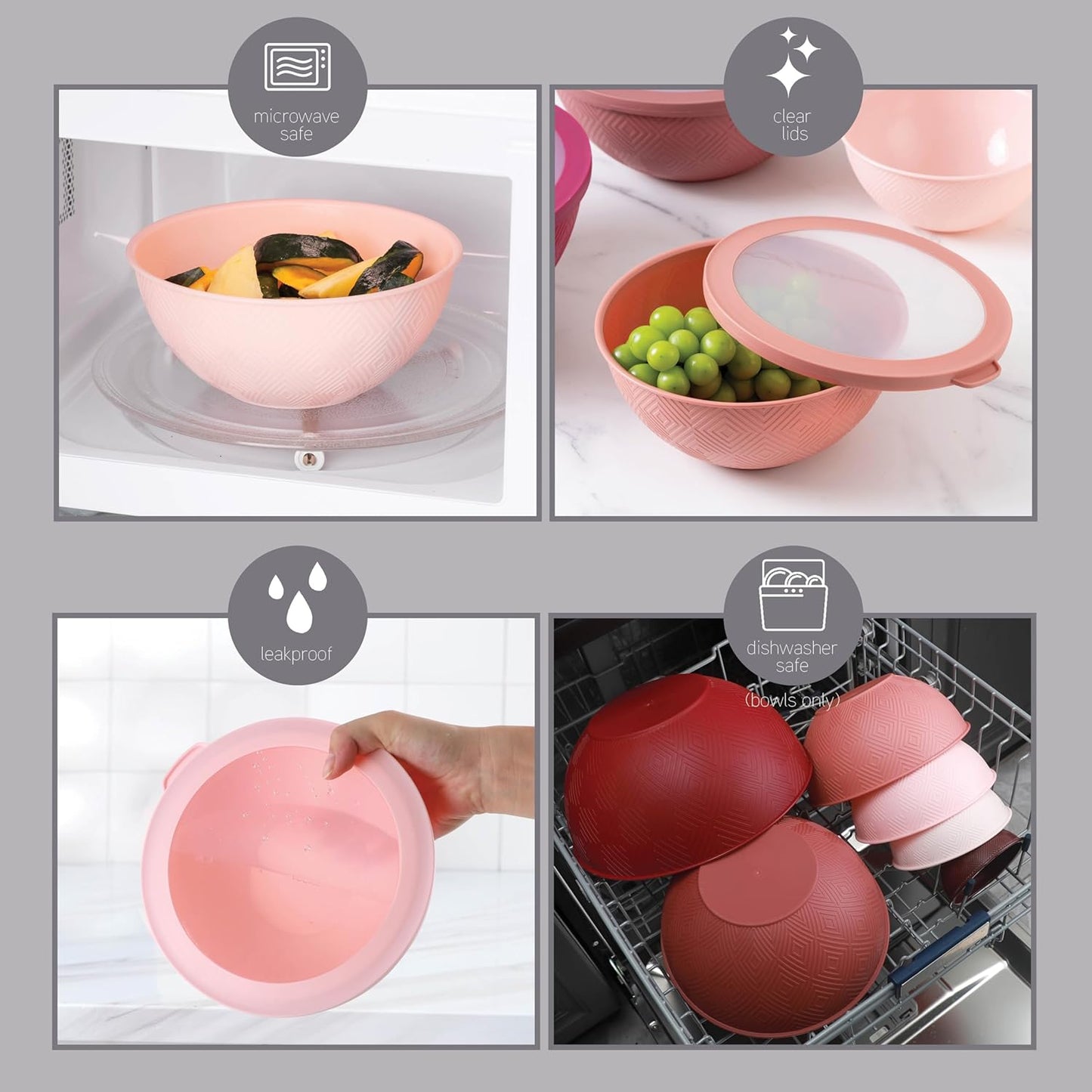 microwave safe

clear lids

leakproof

dishwasher safe
(bowls only)